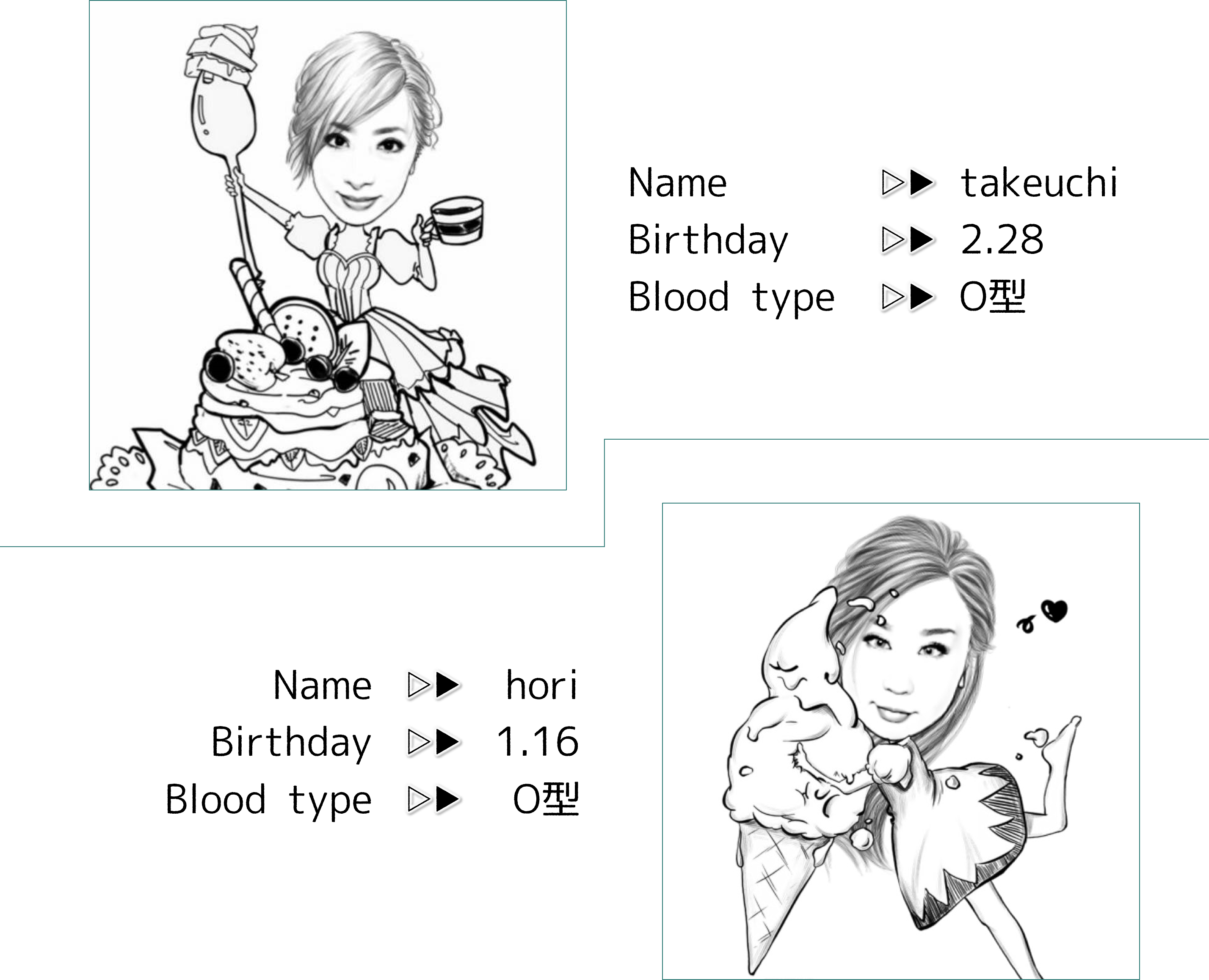 Name ▷▶ takeuchi
Birthday ▷▶ 2.28
Blood type ▷▶ O型

Name ▷▶ hori
Birthday ▷▶ 1.16
Blood type ▷▶ O型