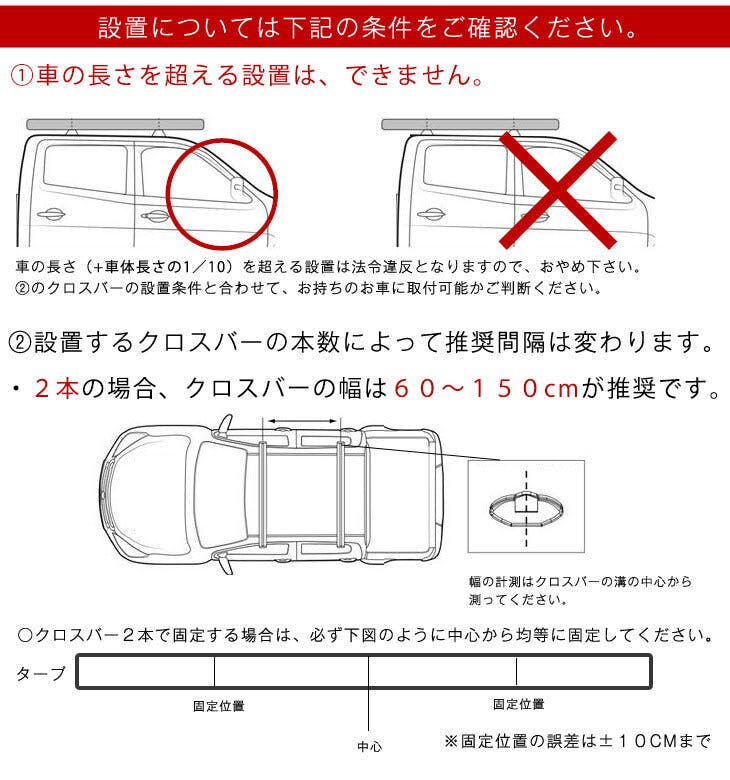 設置については下記の条件をご確認ください。

①車の長さを超える設置は、できません。

車の長さ（+車体長さの1／10）を超える設置は法令違反となりますので、おやめ下さい。
②のクロスバーの設置条件と合わせて、お持ちのお車に取付可能かご判断ください。

②設置するクロスバーの本数によって推奨間隔は変わります。

・２本の場合、クロスバーの幅は６０～１５０cmが推奨です。

幅の計測はクロスバーの溝の中心から測ってください。

○クロスバー２本で固定する場合は、必ず下図のように中心から均等に固定してください。

タープ

固定位置

固定位置

中心

※固定位置の誤差は±１０CMまで