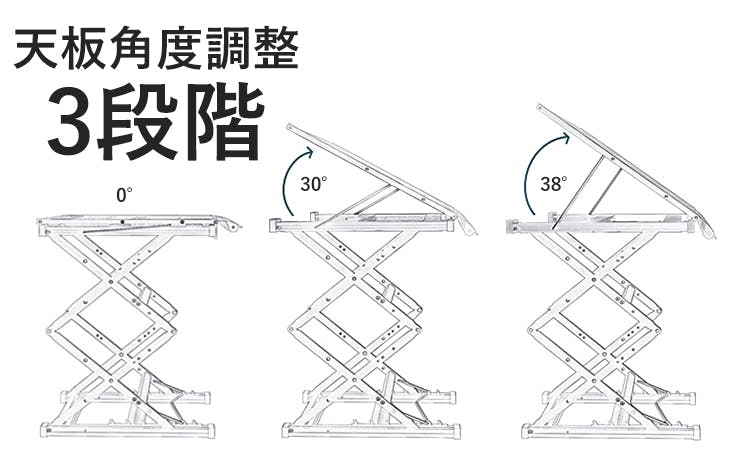 天板角度調整
3段階

0°

30°

38°