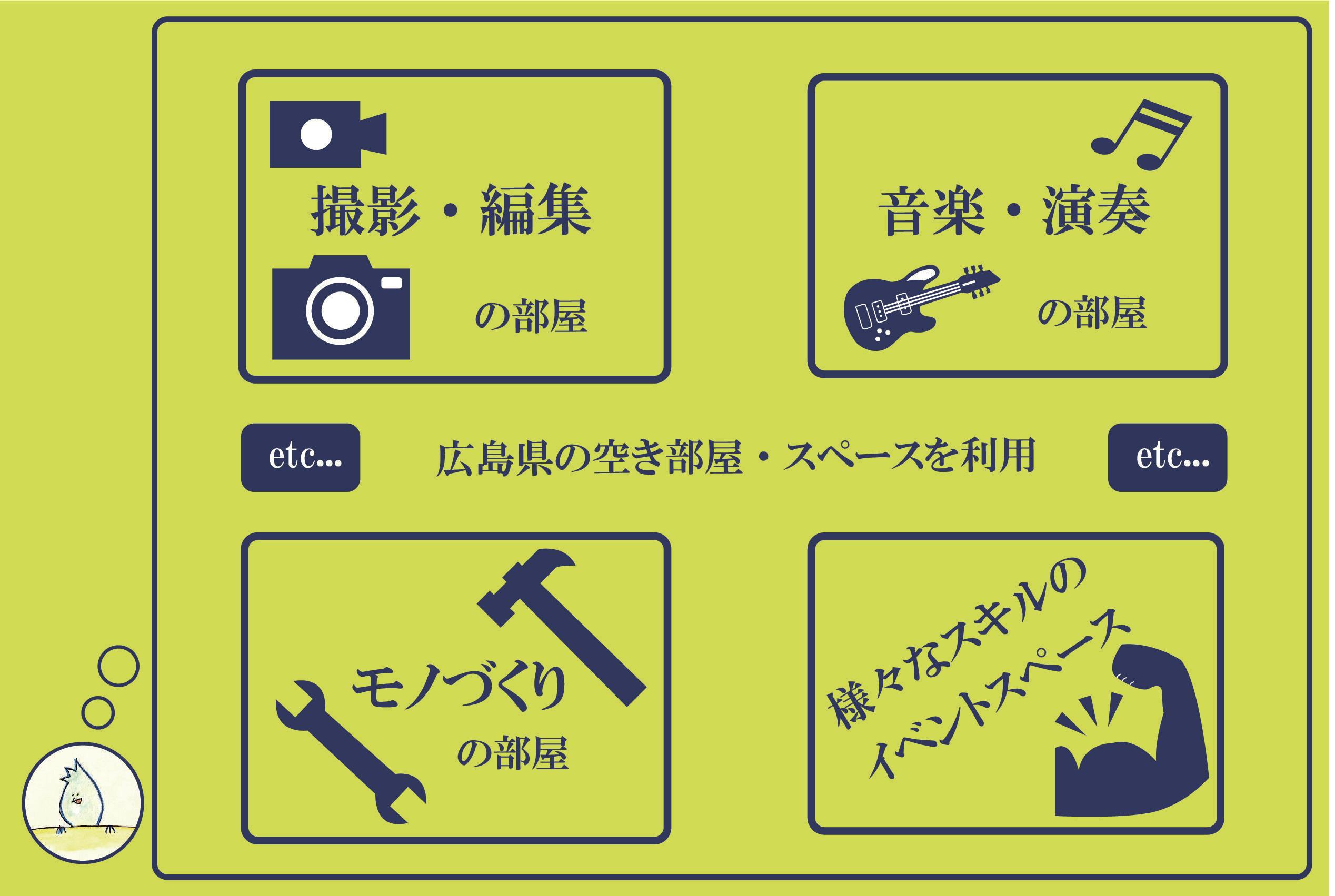 撮影・編集

の部屋

音楽・演奏

の部屋

etc...

広島県の空き部屋・スペースを利用

etc...

モノづくり

の部屋

様々なスキルの

イベントスペース