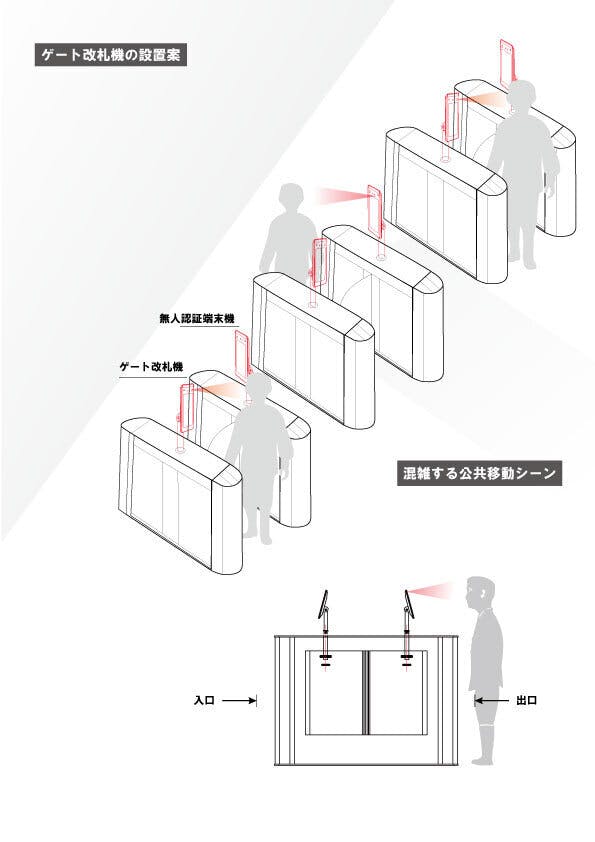 ゲート改札機の設置案

無人認証端末機

ゲート改札機

混雑する公共移動シーン

入口

出口