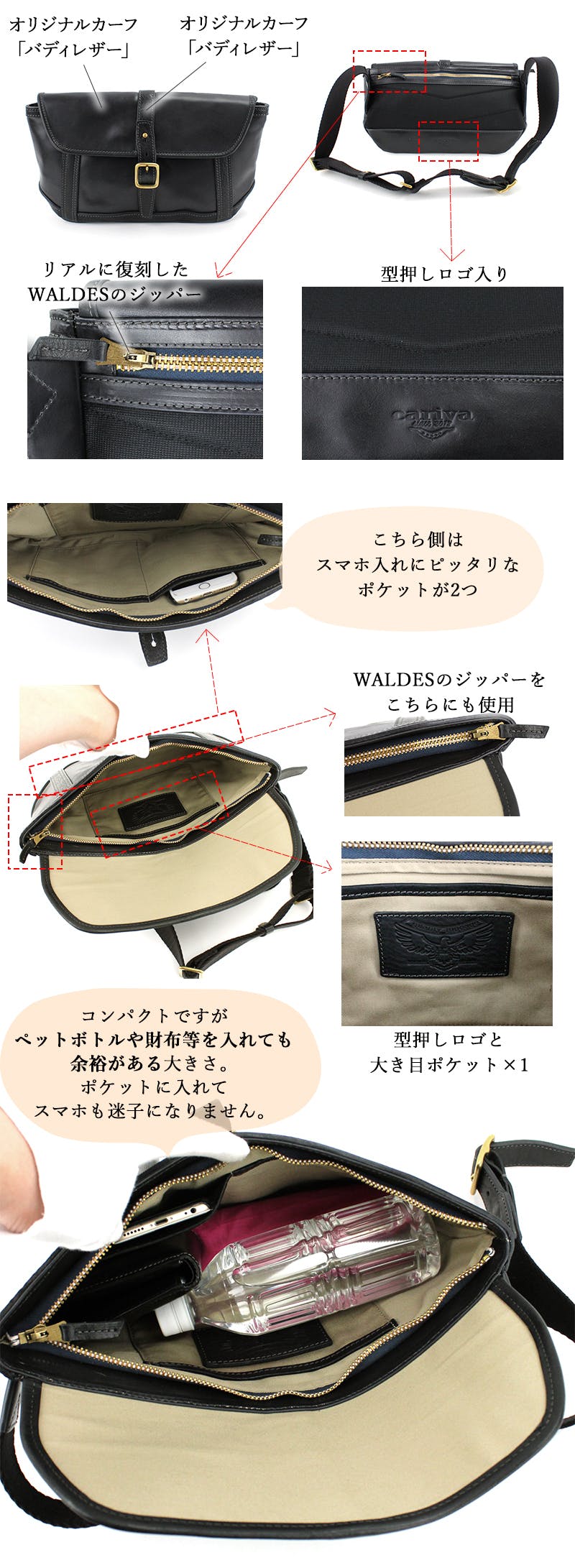 オリジナルカーフ
「バディレザー」

オリジナルカーフ
「バディレザー」

リアルに復刻した
WALDESのジッパー

型押しロゴ入り

cariya

こちら側は
スマホ入れにピッタリな
ポケットが2つ

WALDESのジッパーを
こちらにも使用

型押しロゴと
大き目ポケット×1

コンパクトですが
ペットボトルや財布等を入れても
余裕がある大きさ。
ポケットに入れて
スマホも迷子になりません。