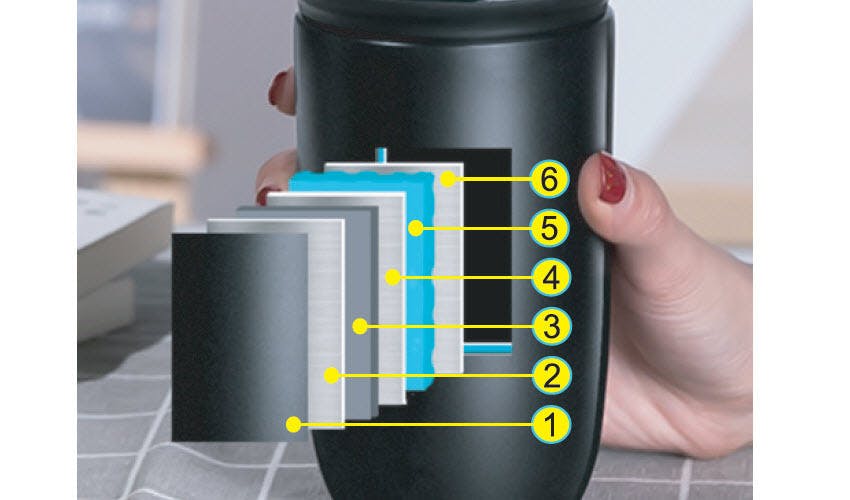 6
5
4
3
2
1