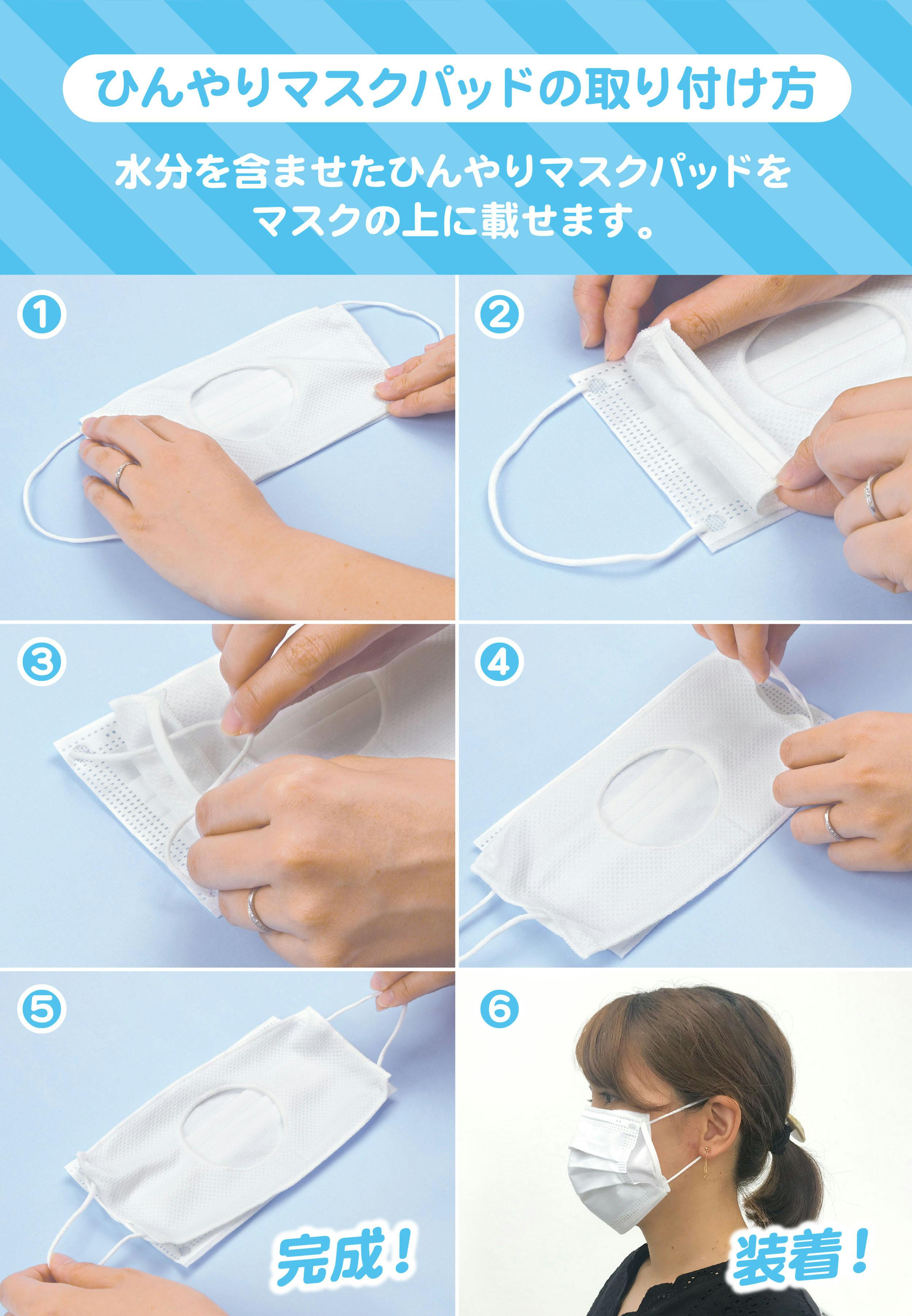 ひんやりマスクパッドの取り付け方

水分を含ませたひんやりマスクパッドをマスクの上に載せます。

①

②

③

④

⑤

完成！

⑥

装着！