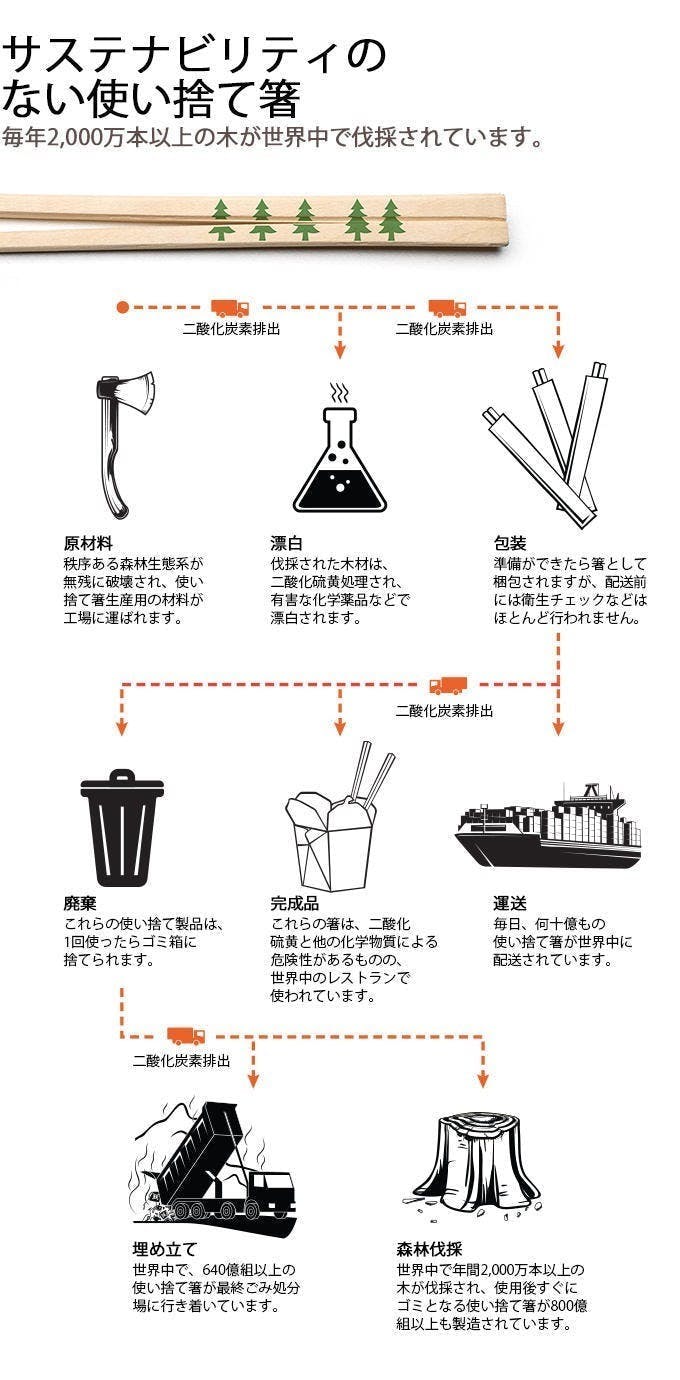 サステナビリティのない使い捨て箸

毎年2,000万本以上の木が世界中で伐採されています。

二酸化炭素排出

二酸化炭素排出

原材料
秩序ある森林生態系が無残に破壊され、使い捨て箸生産用の材料が工場に運ばれます。

漂白
伐採された木材は、二酸化硫黄処理され、有害な化学薬品などで漂白されます。

包装
準備ができたら箸として梱包されますが、配送前には衛生チェックなどはほとんど行われません。

二酸化炭素排出

廃棄
これらの使い捨て製品は、1回使ったらゴミ箱に捨てられます。

完成品
これらの箸は、二酸化硫黄と他の化学物質による危険性があるものの、世界中のレストランで使われています。

運送
毎日、何十億もの使い捨て箸が世界中に配送されています。

二酸化炭素排出

埋め立て
世界中で、640億組以上の使い捨て箸が最終ごみ処分場に行き着いています。

森林伐採
世界中で年間2,000万本以上の木が伐採され、使用後すぐにゴミとなる使い捨て箸が800億組以上も製造されています。