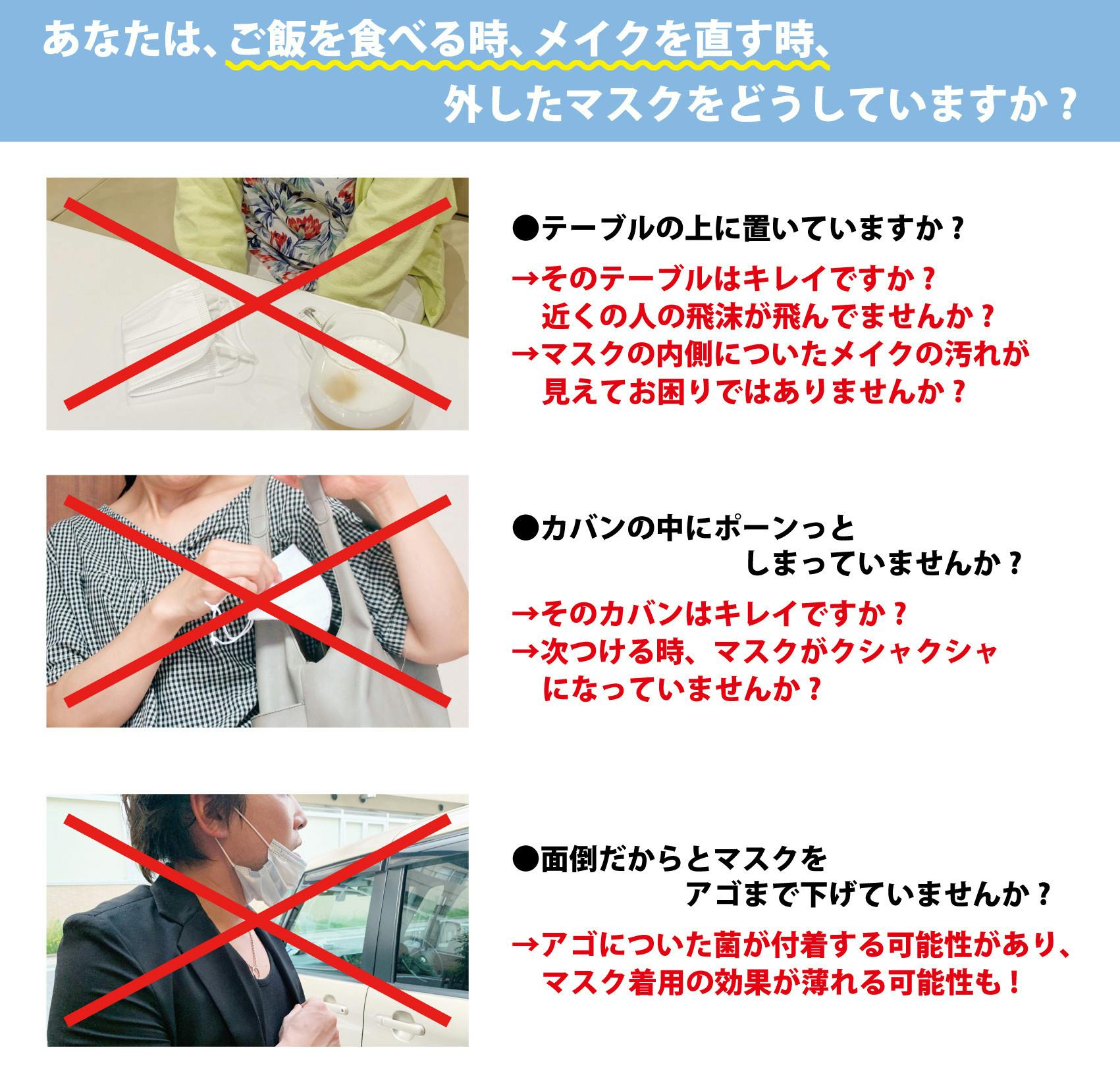 あなたは、ご飯を食べる時、メイクを直す時、
外したマスクをどうしていますか？

●テーブルの上に置いていますか？

→そのテーブルはキレイですか？
近くの人の飛沫が飛んでませんか？
→マスクの内側についたメイクの汚れが
見えてお困りではありませんか？

●カバンの中にポーンっと
しまっていませんか？

→そのカバンはキレイですか？
→次つける時、マスクがクシャクシャ
になっていませんか？

●面倒だからとマスクを
アゴまで下げていませんか？

→アゴについた菌が付着する可能性があり、
マスク着用の効果が薄れる可能性も！