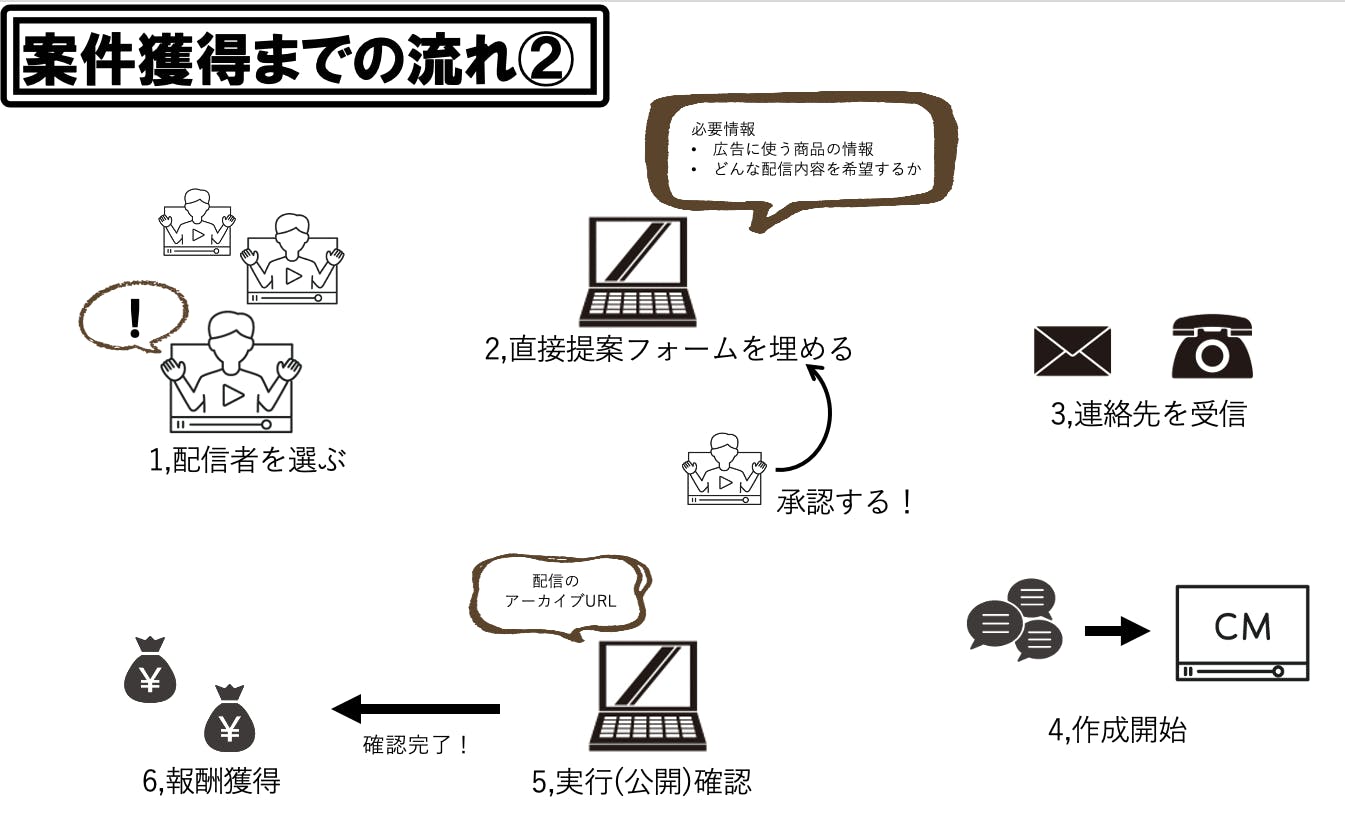 案件獲得までの流れ②

!

1,配信者を選ぶ

必要情報
• 広告に使う商品の情報
• どんな配信内容を希望するか

2,直接提案フォームを埋める

承認する！

3,連絡先を受信

CM

4,作成開始

配信の
アーカイブURL

5,実行(公開)確認

確認完了！

¥

¥

6,報酬獲得