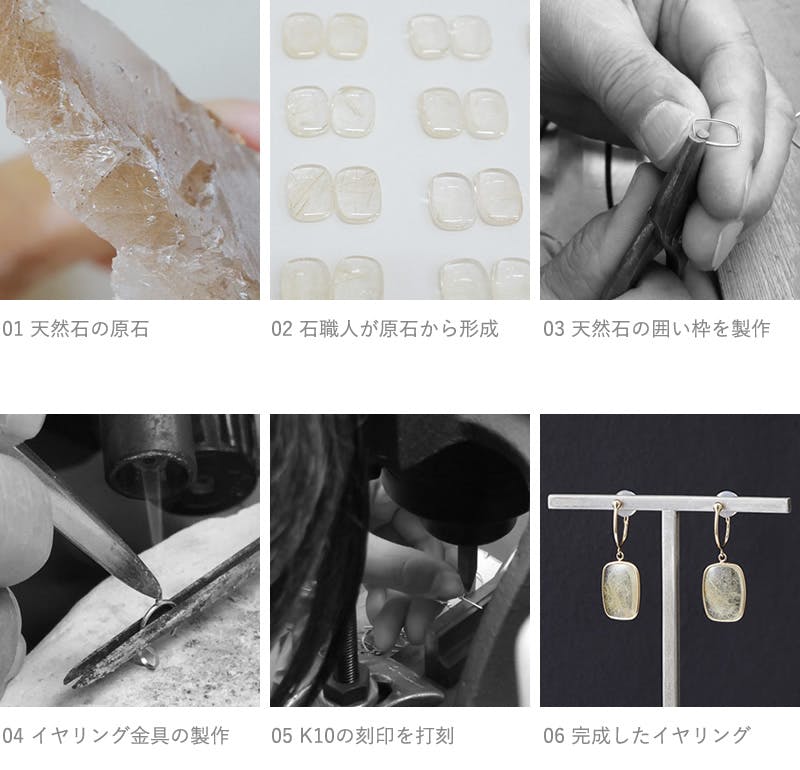 01 天然石の原石

02 石職人が原石から形成

03 天然石の囲い枠を製作

04 イヤリング金具の製作

05 K10の刻印を打刻

06 完成したイヤリング