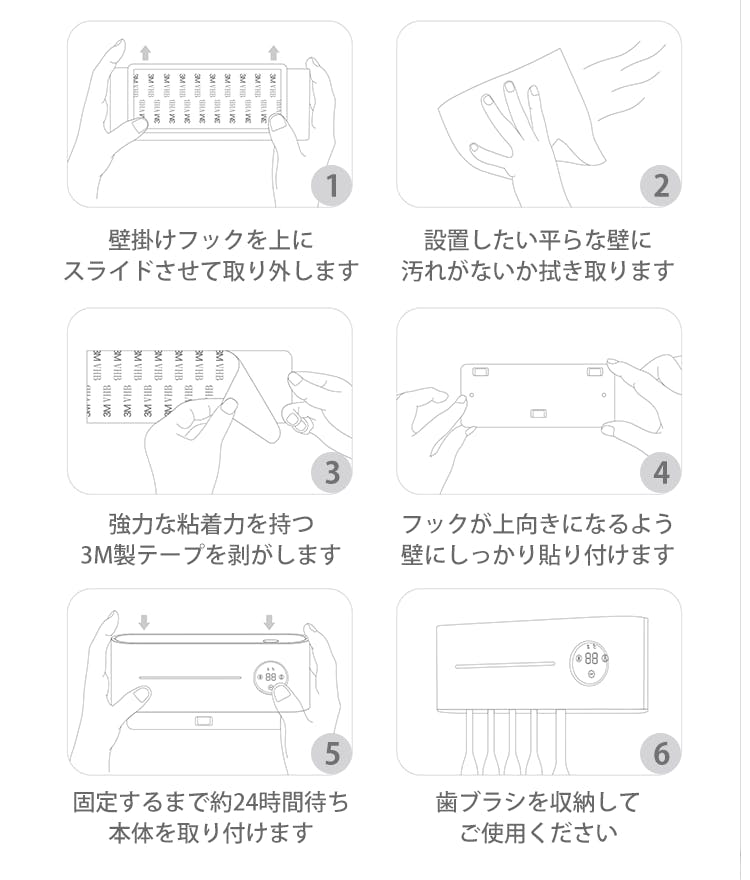 1

壁掛けフックを上に
スライドさせて取り外します

2

設置したい平らな壁に
汚れがないか拭き取ります

3

強力な粘着力を持つ
3M製テープを剥がします

4

フックが上向きになるよう
壁にしっかり貼り付けます

5

固定するまで約24時間待ち
本体を取り付けます

6

歯ブラシを収納して
ご使用ください