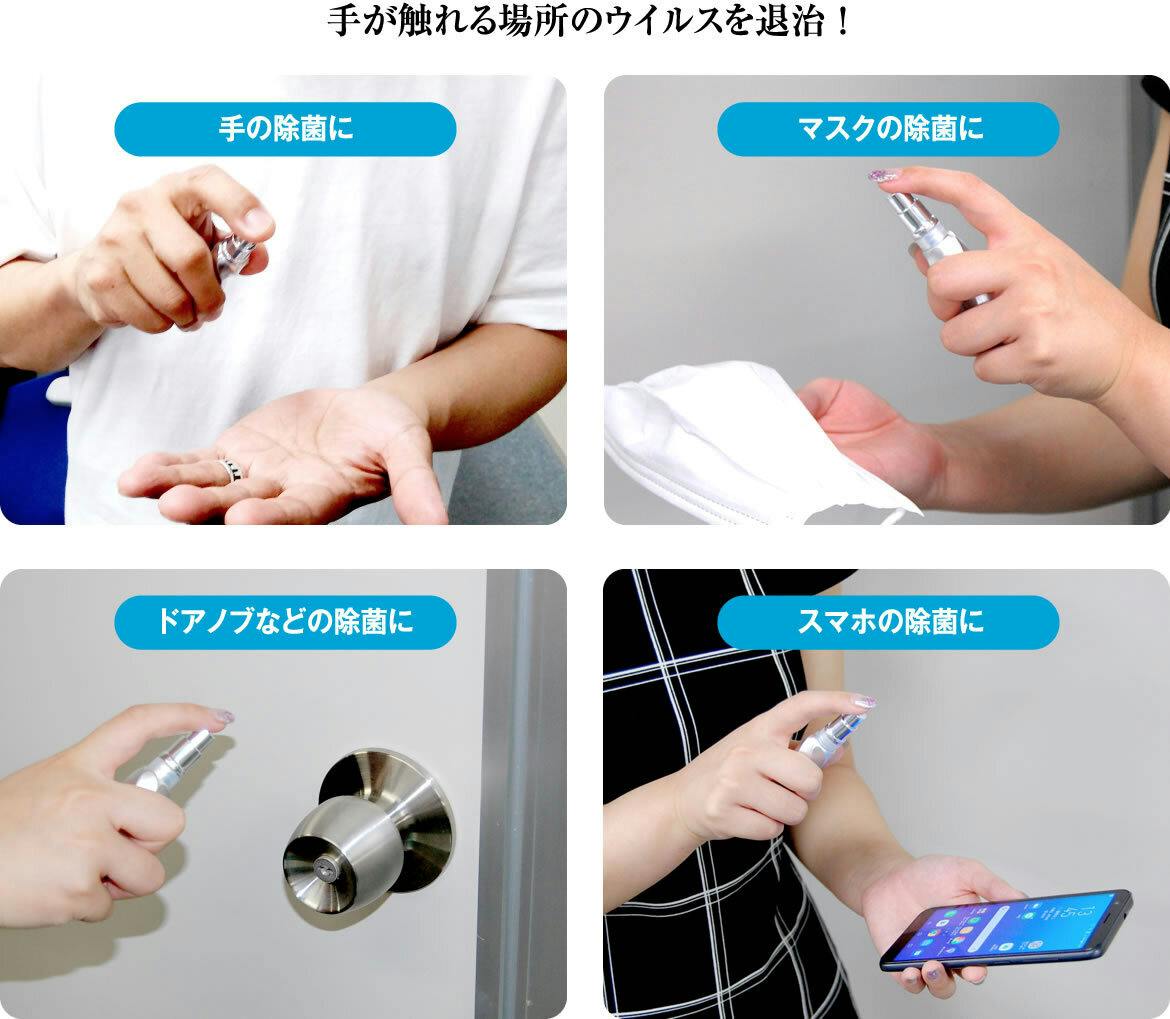 手が触れる場所のウイルスを退治！

手の除菌に

マスクの除菌に

ドアノブなどの除菌に

スマホの除菌に

13
45