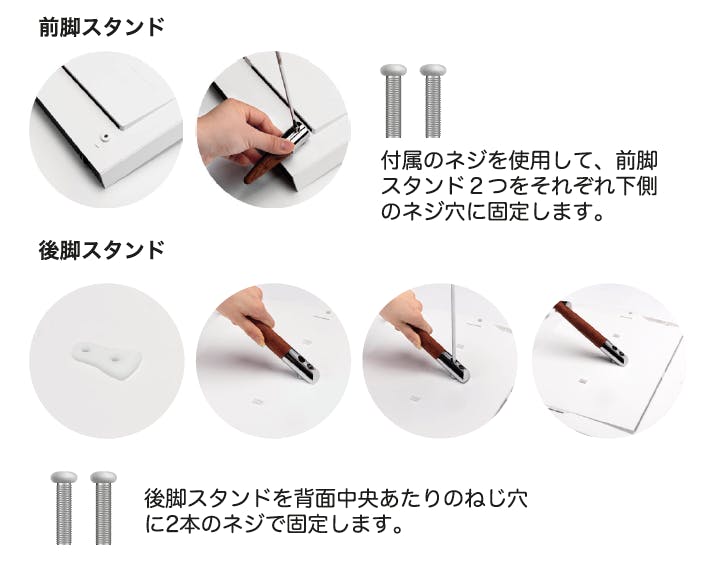 前脚スタンド

付属のネジを使用して、前脚スタンド２つをそれぞれ下側のネジ穴に固定します。

後脚スタンド

後脚スタンドを背面中央あたりのねじ穴に2本のネジで固定します。