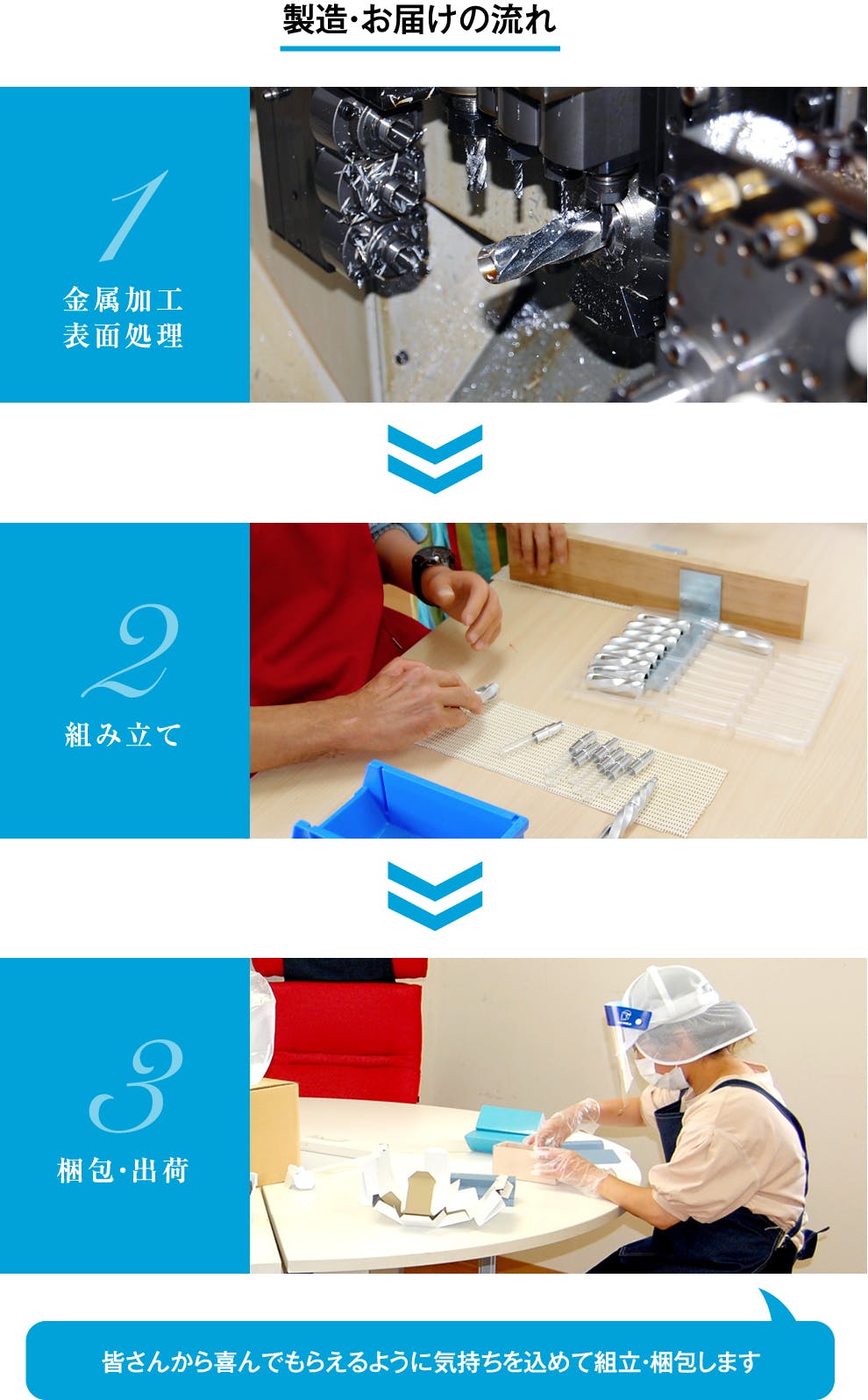 製造･お届けの流れ

1
金属加工
表面処理

2
組み立て

3
梱包･出荷

皆さんから喜んでもらえるように気持ちを込めて組立･梱包します