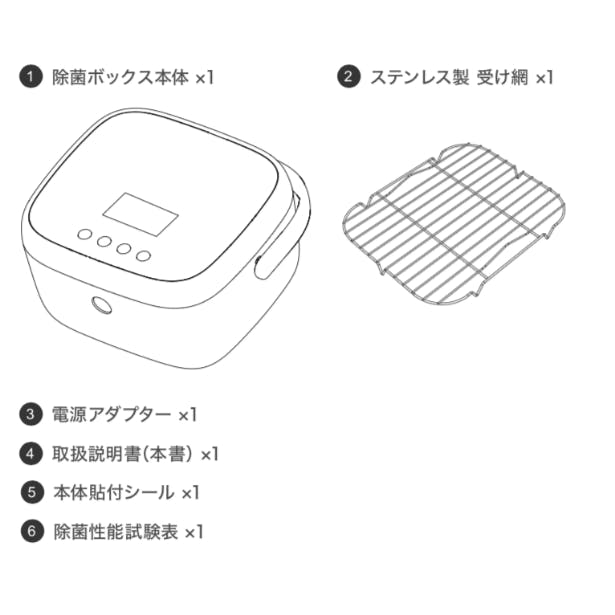 1 除菌ボックス本体 ×1

2 ステンレス製 受け網 ×1

3 電源アダプター ×1

4 取扱説明書（本書） ×1

5 本体貼付シール ×1

6 除菌性能試験表 ×1