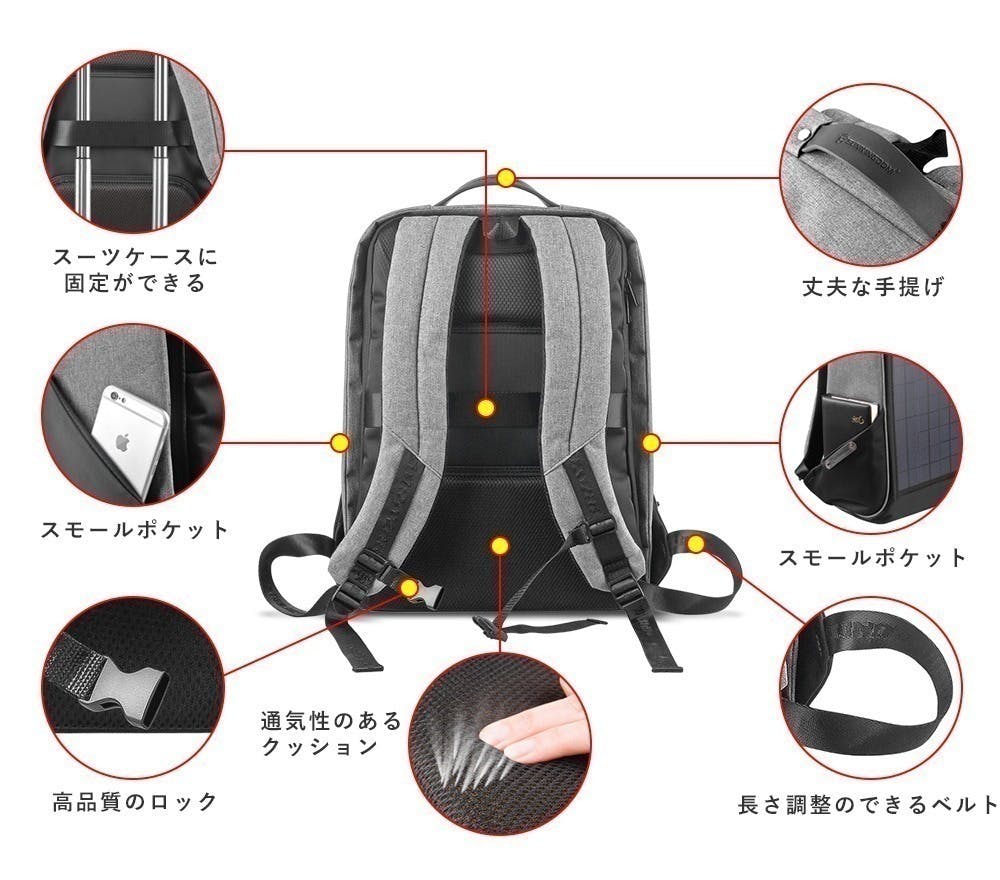 スーツケースに
固定ができる

丈夫な手提げ

スモールポケット

スモールポケット

通気性のある
クッション

高品質のロック

長さ調整のできるベルト