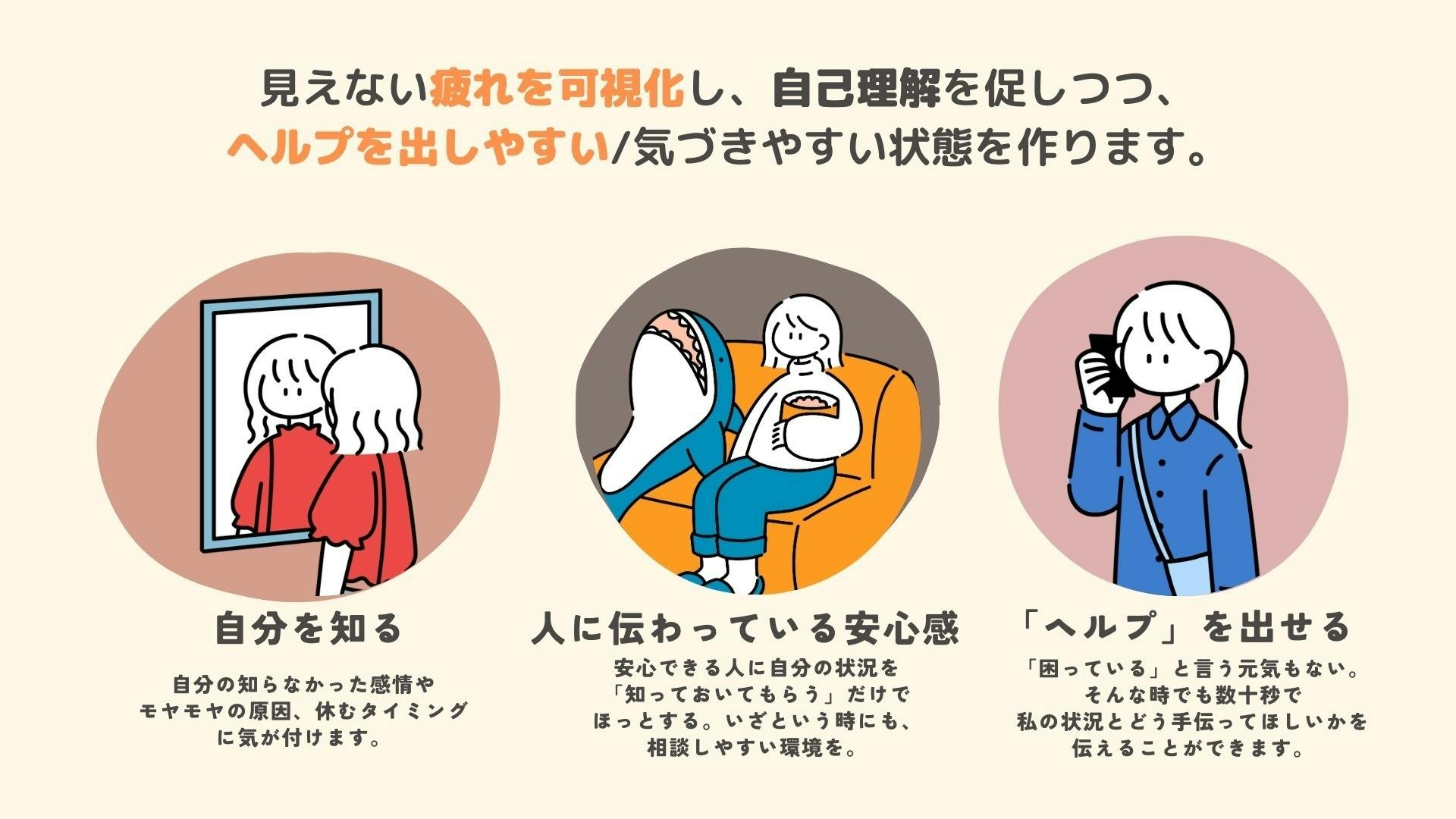 見えない疲れを可視化し、自己理解を促しつつ、
ヘルプを出しやすい/気づきやすい状態を作ります。

自分を知る

自分の知らなかった感情や
モヤモヤの原因、休むタイミング
に気が付けます。

人に伝わっている安心感

安心できる人に自分の状況を
「知っておいてもらう」だけで
ほっとする。いざという時にも、
相談しやすい環境を。

「ヘルプ」を出せる

「困っている」と言う元気もない。
そんな時でも数十秒で
私の状況とどう手伝ってほしいかを
伝えることができます。