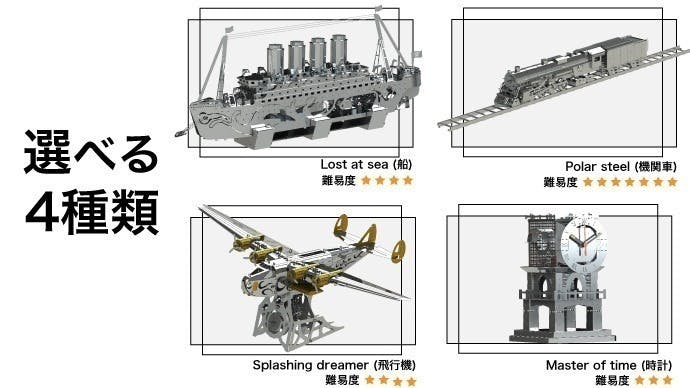 選べる
4種類

Lost at sea (船)
難易度 ★★★★

Polar steel (機関車)
難易度 ★★★★★★★

Splashing dreamer (飛行機)
難易度 ★★★★

Master of time (時計)
難易度 ★★★