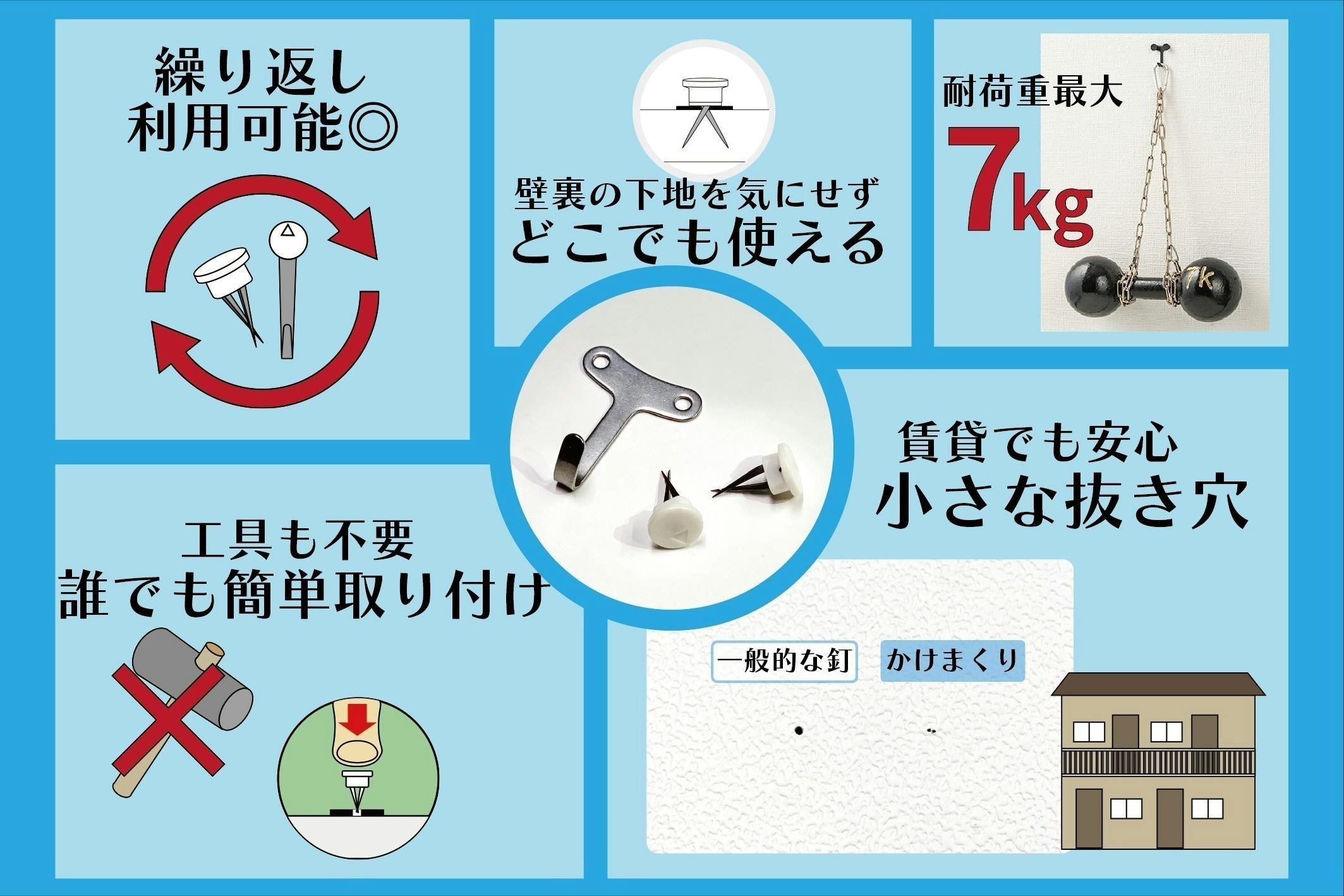 繰り返し
利用可能◎

壁裏の下地を気にせず
どこでも使える

耐荷重最大
7kg

7K

賃貸でも安心
小さな抜き穴

工具も不要
誰でも簡単取り付け

一般的な釘

かけまくり