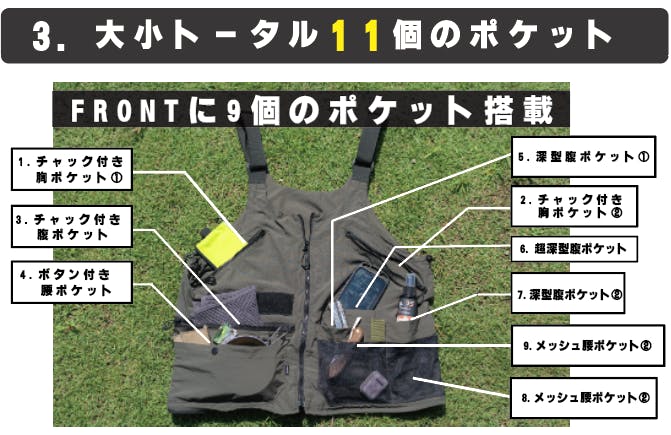 3. 大小トータル11個のポケット

FRONTに9個のポケット搭載

1. チャック付き胸ポケット①

3. チャック付き腹ポケット

4. ボタン付き腰ポケット

5. 深型腹ポケット①

2. チャック付き胸ポケット②

6. 超深型腹ポケット

7. 深型腹ポケット②

9. メッシュ腰ポケット②

8. メッシュ腰ポケット②