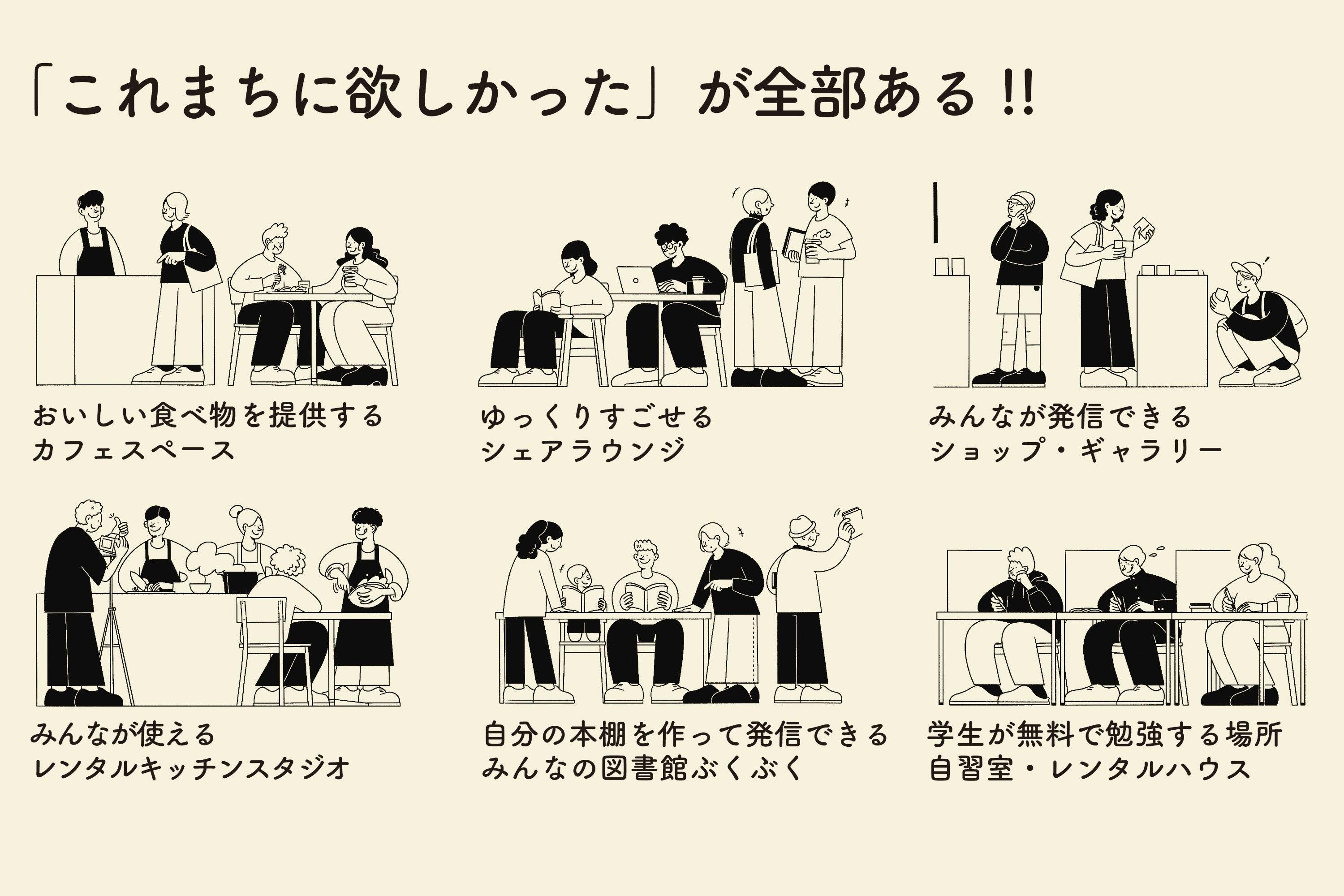 「これまちに欲しかった」が全部ある!!

おいしい食べ物を提供する
カフェスペース

ゆっくりすごせる
シェアラウンジ

みんなが発信できる
ショップ・ギャラリー

みんなが使える
レンタルキッチンスタジオ

自分の本棚を作って発信できる
みんなの図書館ぶくぶく

学生が無料で勉強する場所
自習室・レンタルハウス