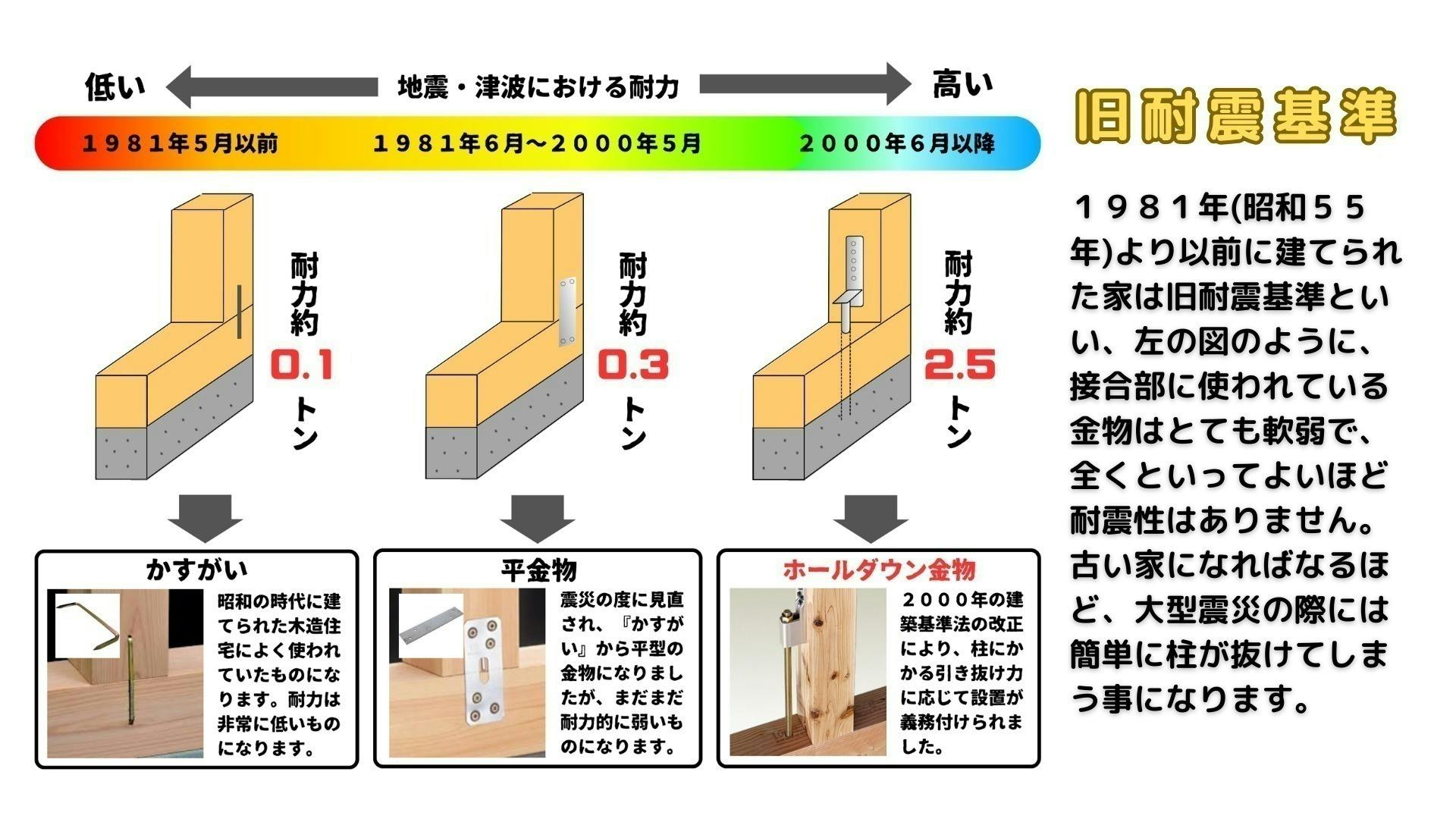 低い　地震・津波における耐力　高い

１９８１年５月以前　１９８１年６月～２０００年５月　２０００年６月以降

耐力約 0.1 トン

耐力約 0.3 トン

耐力約 2.5 トン

かすがい

昭和の時代に建てられた木造住宅によく使われていたものになります。耐力は非常に低いものになります。

平金物

震災の度に見直され、『かすがい』から平型の金物になりましたが、まだまだ耐力的に弱いものになります。

ホールダウン金物

２０００年の建築基準法の改正により、柱にかかる引き抜け力に応じて設置が義務付けられました。

旧耐震基準

１９８１年(昭和５５年)より以前に建てられた家は旧耐震基準といい、左の図のように、接合部に使われている金物はとても軟弱で、全くといってよいほど耐震性はありません。古い家になればなるほど、大型震災の際には簡単に柱が抜けてしまう事になります。