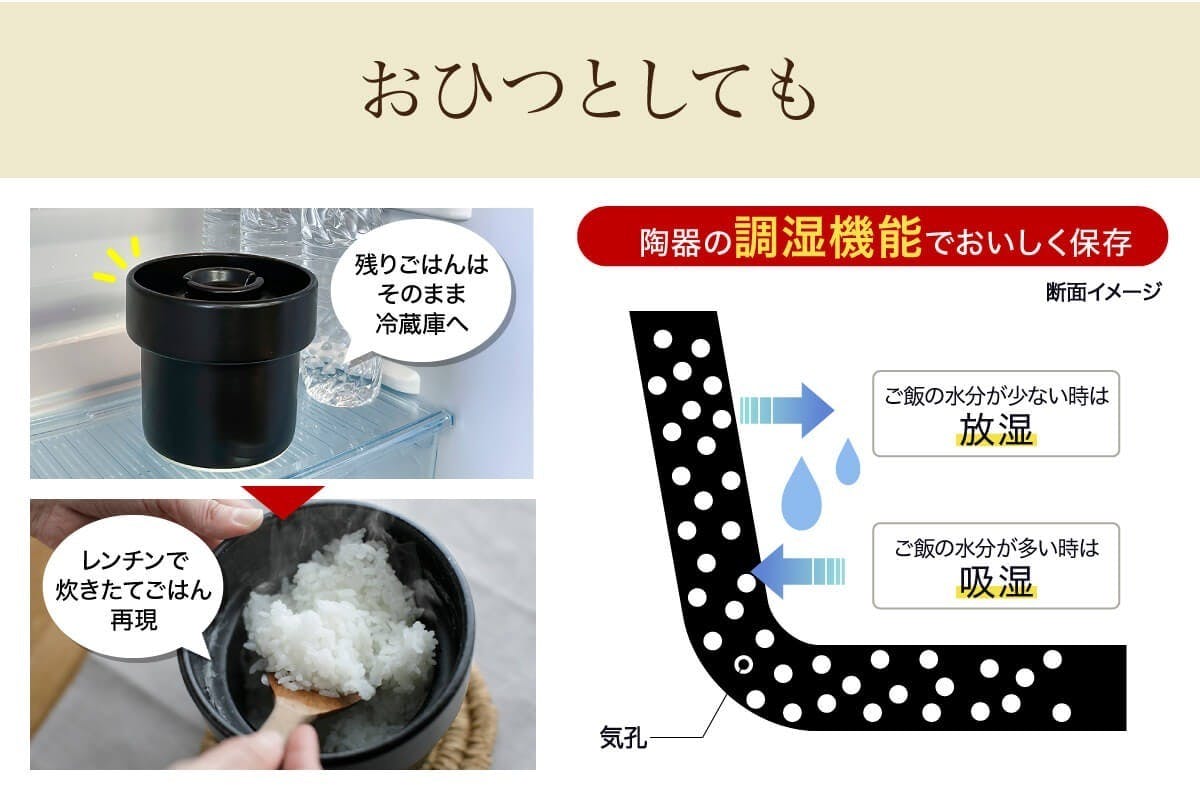 おひつとしても

残りごはんは
そのまま
冷蔵庫へ

レンチンで
炊きたてごはん
再現

陶器の調湿機能でおいしく保存

断面イメージ

ご飯の水分が少ない時は
放湿

ご飯の水分が多い時は
吸湿

気孔