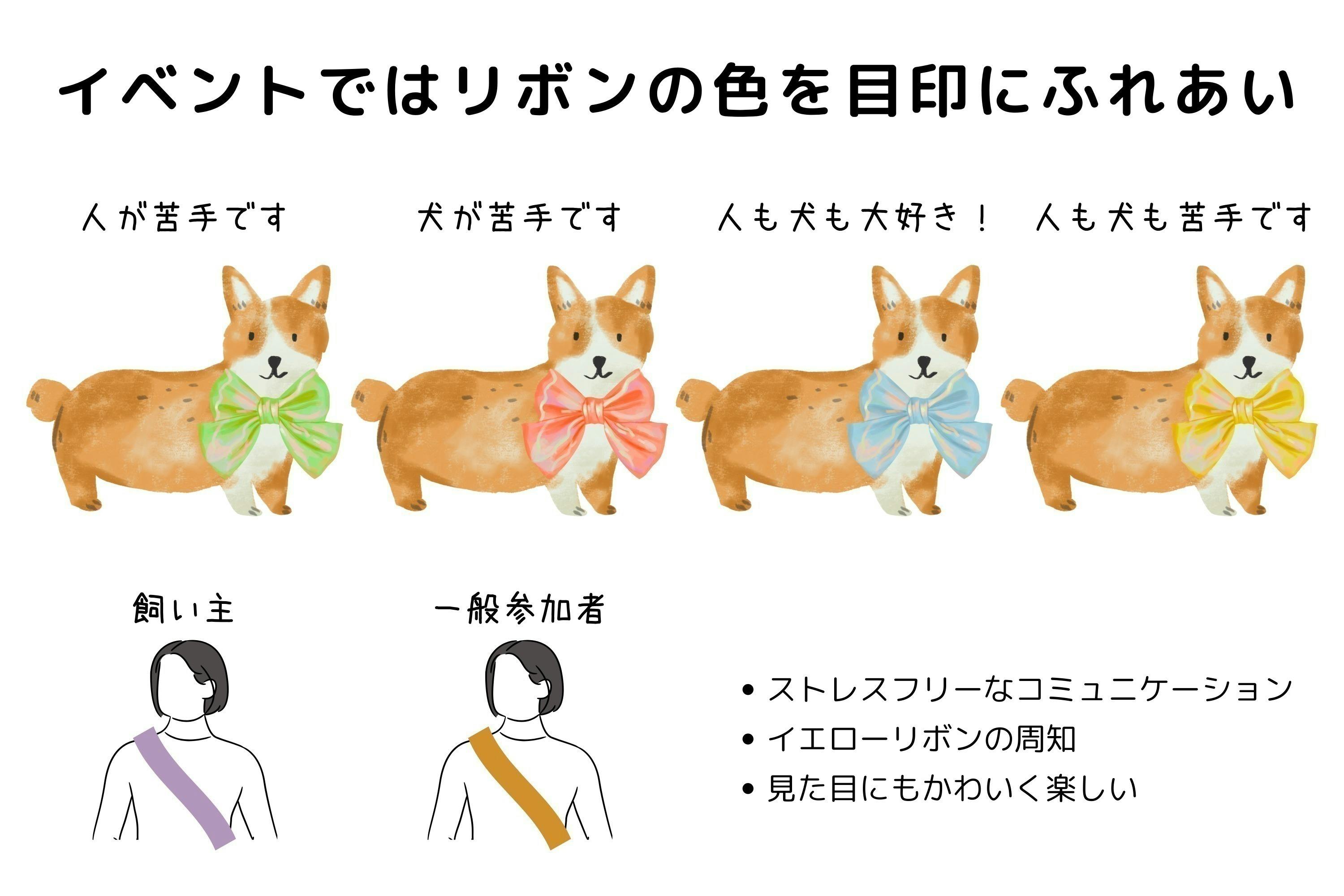 イベントではリボンの色を目印にふれあい

人が苦手です

犬が苦手です

人も犬も大好き！

人も犬も苦手です

飼い主

一般参加者

• ストレスフリーなコミュニケーション
• イエローリボンの周知
• 見た目にもかわいく楽しい