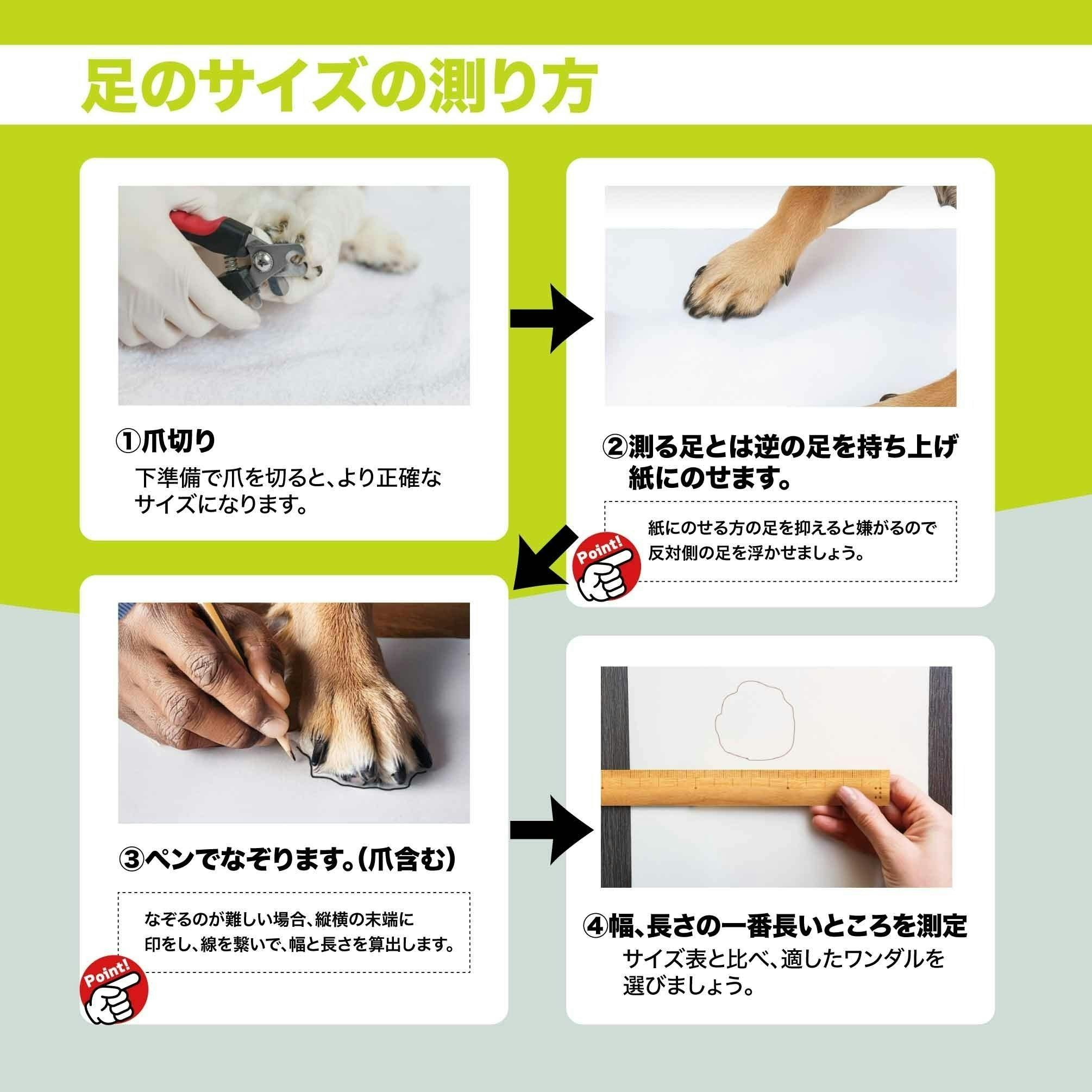 足のサイズの測り方

①爪切り
下準備で爪を切ると、より正確なサイズになります。

②測る足とは逆の足を持ち上げ紙にのせます。

Point!
紙にのせる方の足を抑えると嫌がるので反対側の足を浮かせましょう。

③ペンでなぞります。(爪含む)

Point!
なぞるのが難しい場合、縦横の末端に印をし、線を繋いで、幅と長さを算出します。

④幅、長さの一番長いところを測定
サイズ表と比べ、適したワンダルを選びましょう。