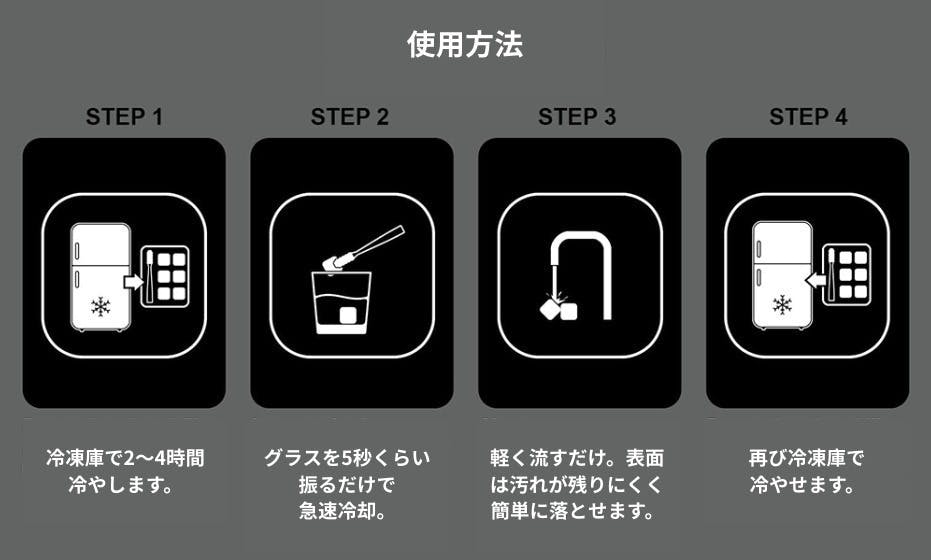 使用方法

STEP 1

冷凍庫で2〜4時間冷やします。

STEP 2

グラスを5秒くらい振るだけで急速冷却。

STEP 3

軽く流すだけ。表面は汚れが残りにくく簡単に落とせます。

STEP 4

再び冷凍庫で冷やせます。