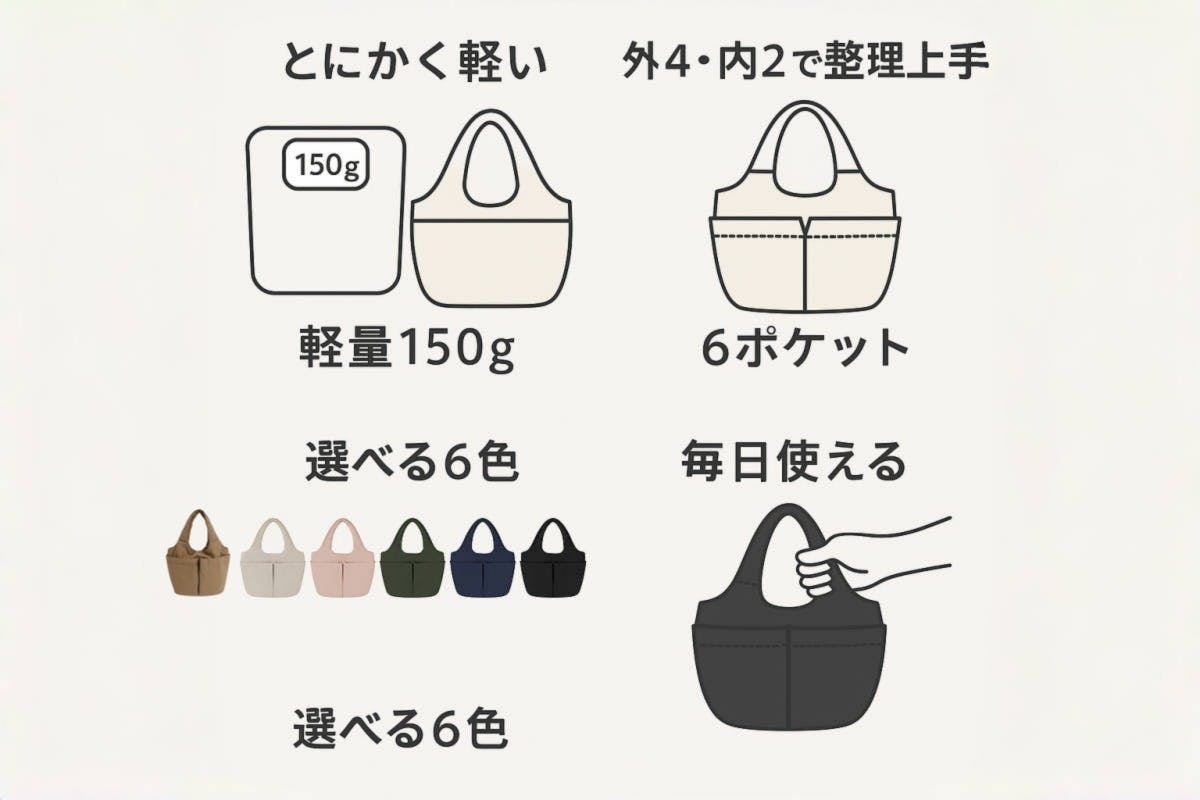 とにかく軽い

150g

軽量150g

外4・内2で整理上手

6ポケット

選べる6色

選べる6色

毎日使える