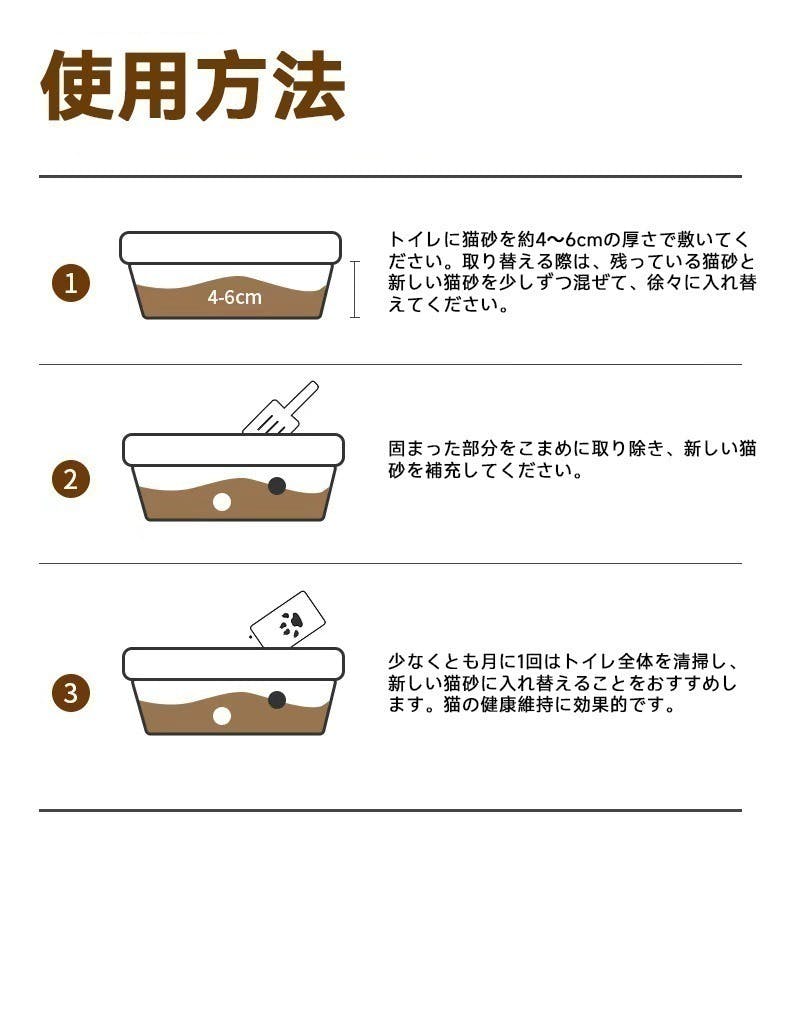 使用方法

1

4-6cm

トイレに猫砂を約4〜6cmの厚さで敷いてください。取り替える際は、残っている猫砂と新しい猫砂を少しずつ混ぜて、徐々に入れ替えてください。

2

固まった部分をこまめに取り除き、新しい猫砂を補充してください。

3

少なくとも月に1回はトイレ全体を清掃し、新しい猫砂に入れ替えることをおすすめします。猫の健康維持に効果的です。