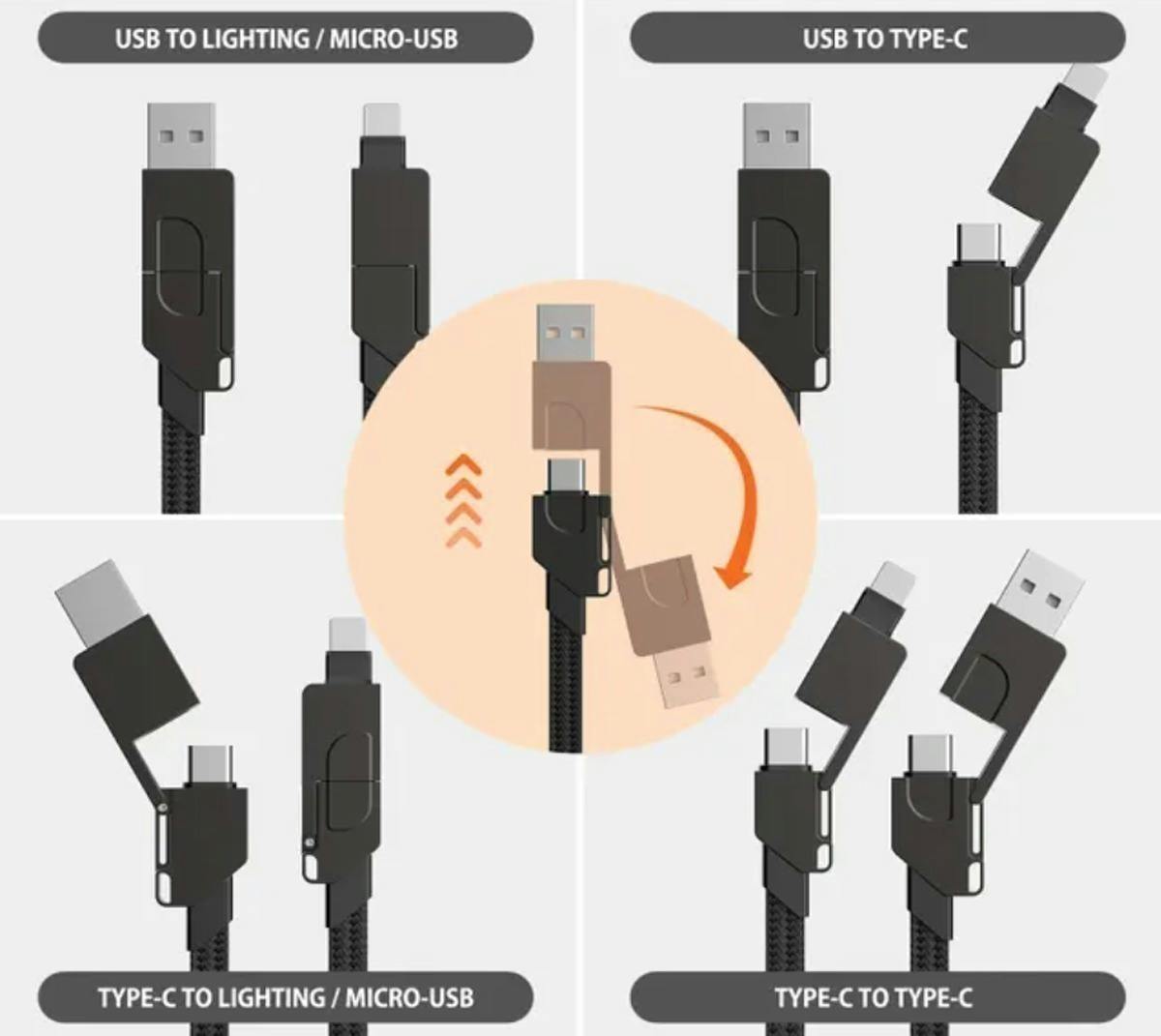 USB TO LIGHTING / MICRO-USB

USB TO TYPE-C

TYPE-C TO LIGHTING / MICRO-USB

TYPE-C TO TYPE-C