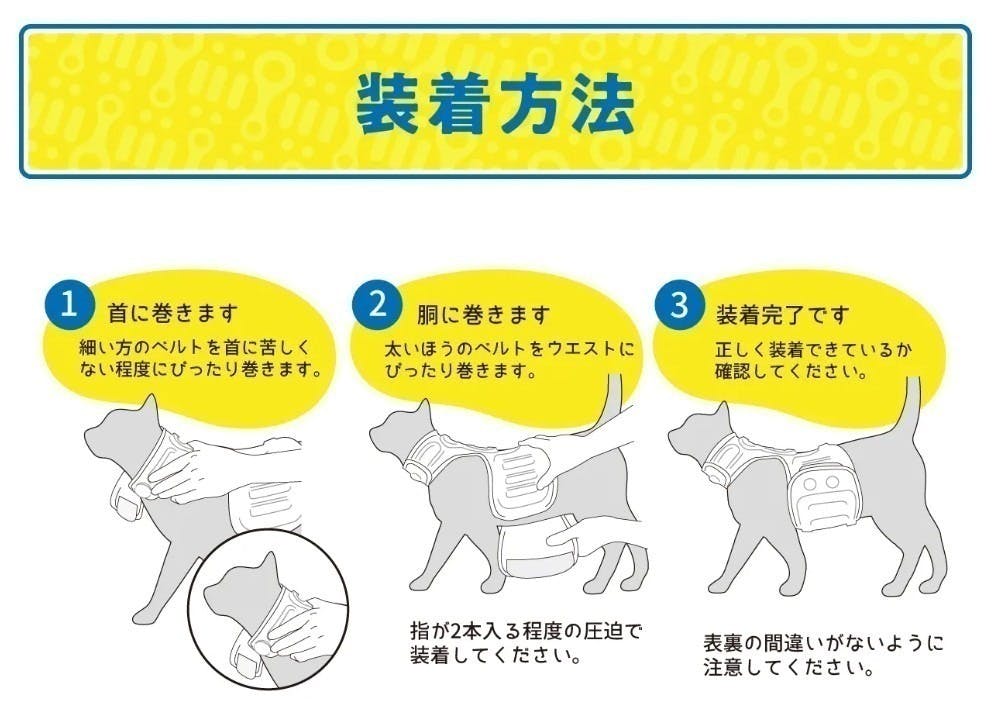 装着方法

1 首に巻きます
細い方のベルトを首に苦しくない程度にぴったり巻きます。

2 胴に巻きます
太いほうのベルトをウエストにぴったり巻きます。

指が2本入る程度の圧迫で装着してください。

3 装着完了です
正しく装着できているか確認してください。

表裏の間違いがないように注意してください。