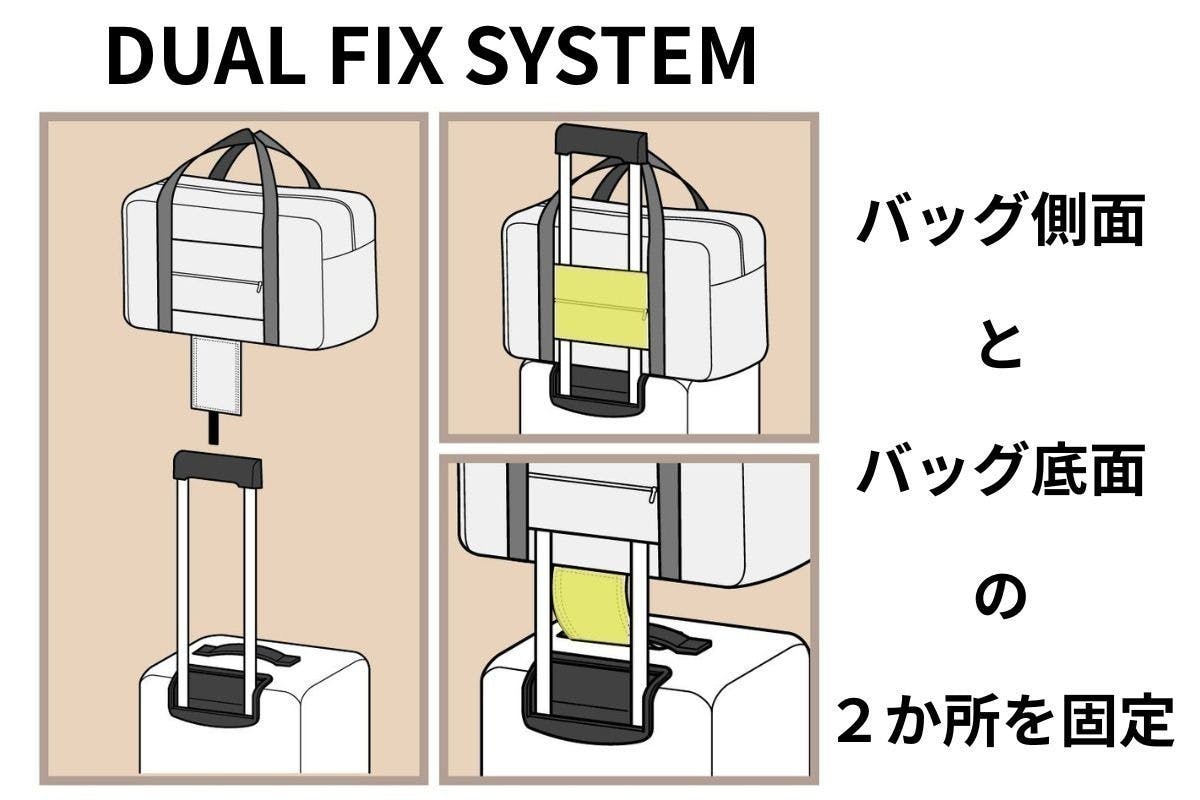 DUAL FIX SYSTEM

バッグ側面

と

バッグ底面

の

２か所を固定