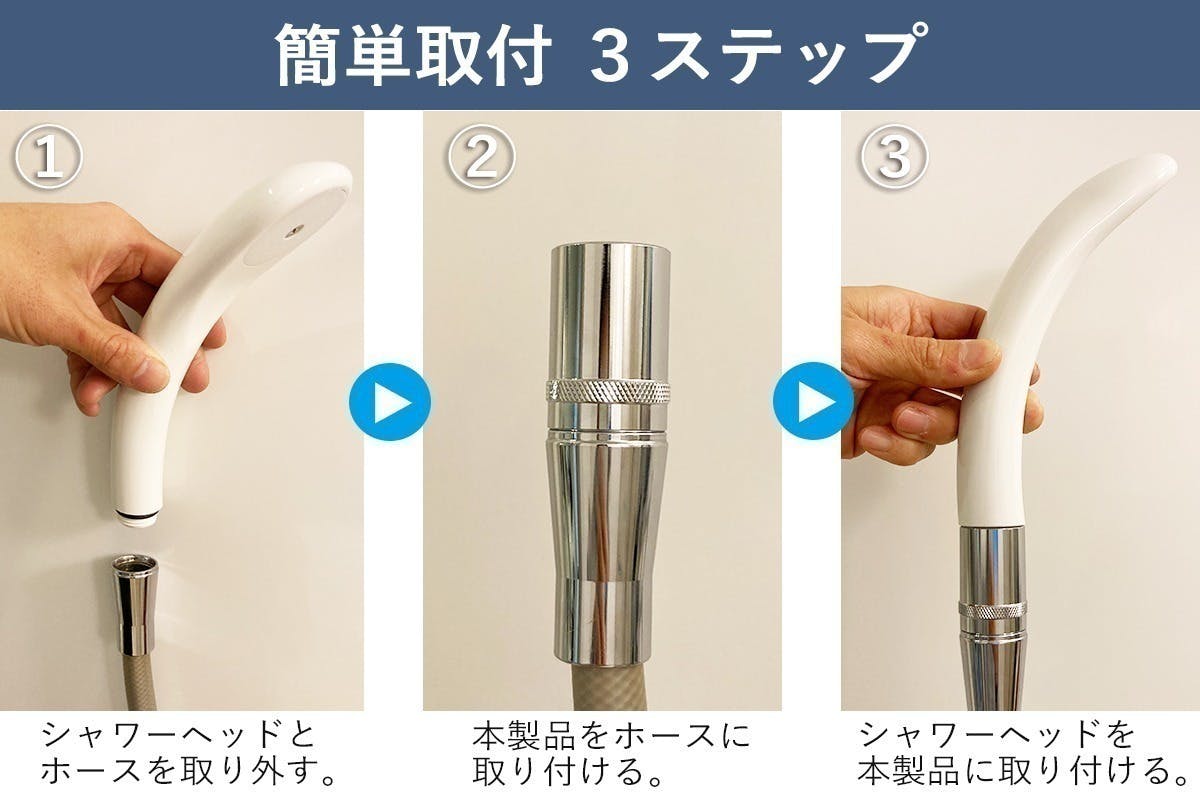 簡単取付 3ステップ

①

シャワーヘッドとホースを取り外す。

②

本製品をホースに取り付ける。

③

シャワーヘッドを本製品に取り付ける。