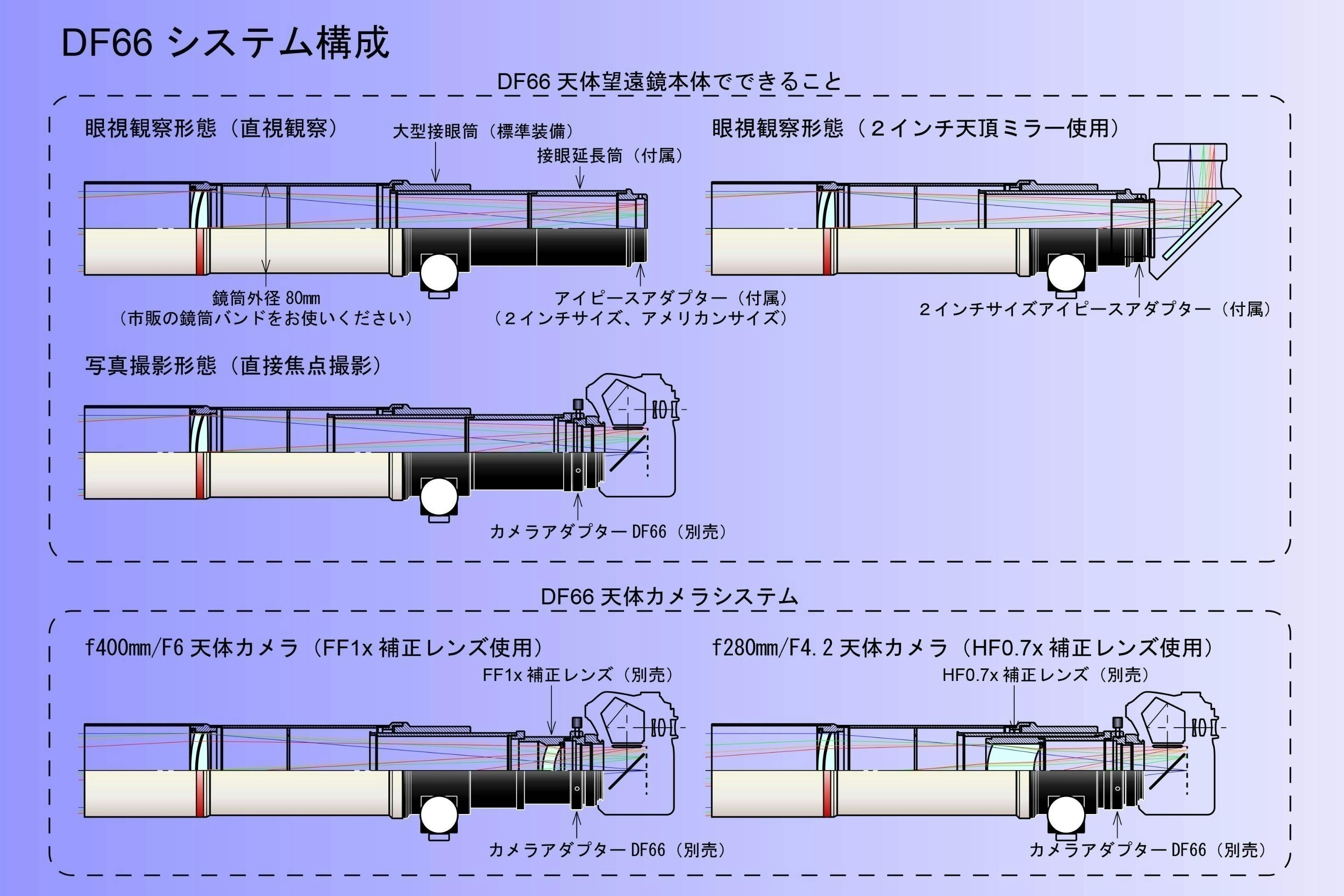 DF66 システム構成

DF66 天体望遠鏡本体でできること

眼視観察形態（直視観察）

大型接眼筒（標準装備）

接眼延長筒（付属）

鏡筒外径 80mm
（市販の鏡筒バンドをお使いください）

アイピースアダプター（付属）
（２インチサイズ、アメリカンサイズ）

眼視観察形態（２インチ天頂ミラー使用）

２インチサイズアイピースアダプター（付属）

写真撮影形態（直接焦点撮影）

カメラアダプター DF66（別売）

DF66 天体カメラシステム

f400mm/F6 天体カメラ（FF1x 補正レンズ使用）

FF1x 補正レンズ（別売）

カメラアダプター DF66（別売）

f280mm/F4.2 天体カメラ（HF0.7x 補正レンズ使用）

HF0.7x 補正レンズ（別売）

カメラアダプター DF66（別売）