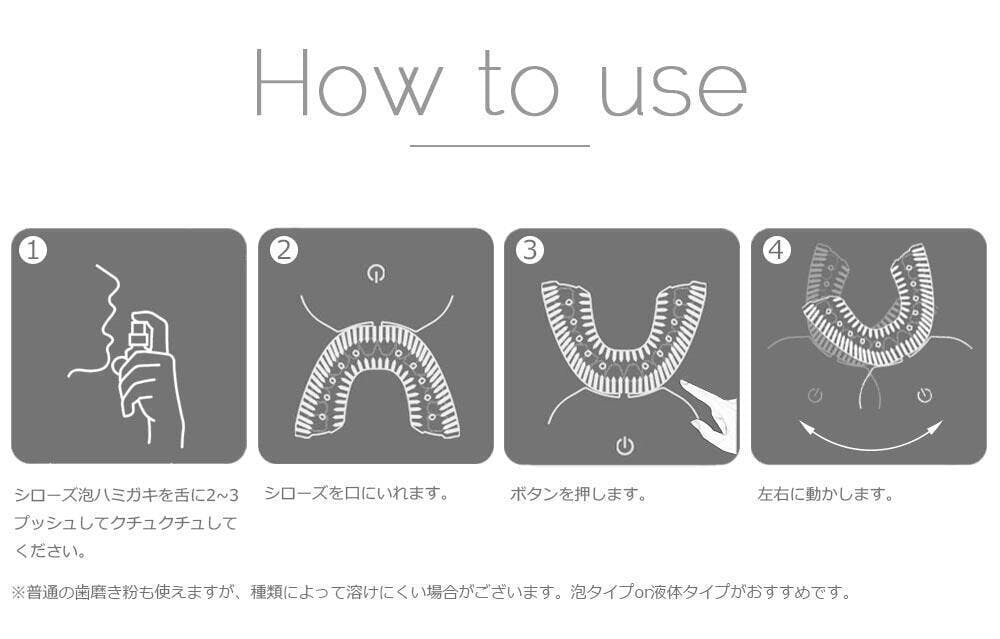 How to use

1

シローズ泡ハミガキを舌に2~3プッシュしてクチュクチュしてください。

2

シローズを口にいれます。

3

ボタンを押します。

4

左右に動かします。

※普通の歯磨き粉も使えますが、種類によって溶けにくい場合がございます。泡タイプor液体タイプがおすすめです。