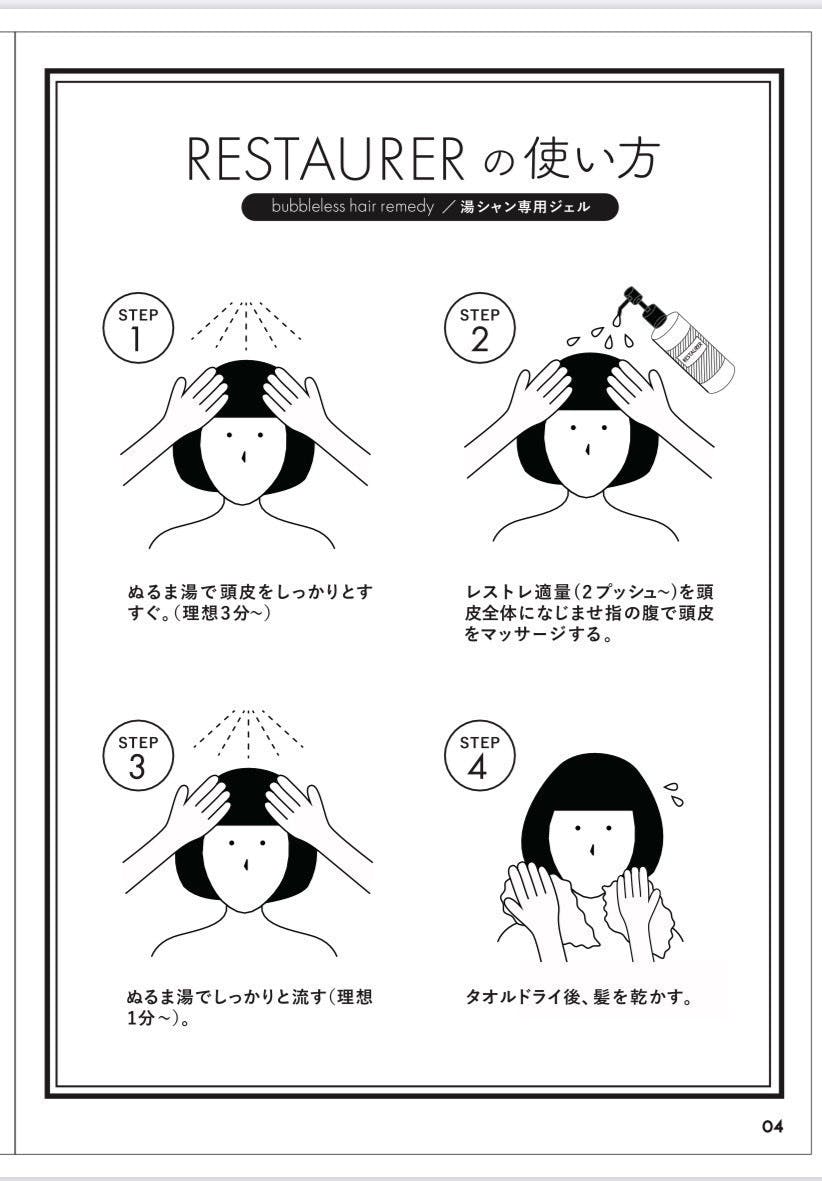 RESTAURER の使い方

bubbleless hair remedy ／湯シャン専用ジェル

STEP 1

ぬるま湯で頭皮をしっかりとすすぐ。（理想3分～）

STEP 2

RESTAURER

レストレ適量（2プッシュ～）を頭皮全体になじませ指の腹で頭皮をマッサージする。

STEP 3

ぬるま湯でしっかりと流す（理想1分～）。

STEP 4

タオルドライ後、髪を乾かす。

04