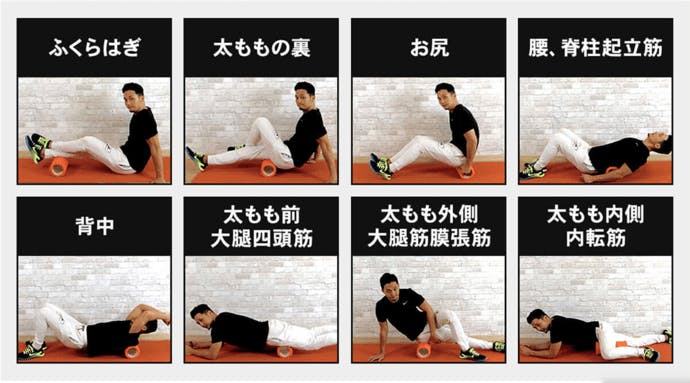 ふくらはぎ

太ももの裏

お尻

腰、脊柱起立筋

背中

太もも前
大腿四頭筋

太もも外側
大腿筋膜張筋

太もも内側
内転筋