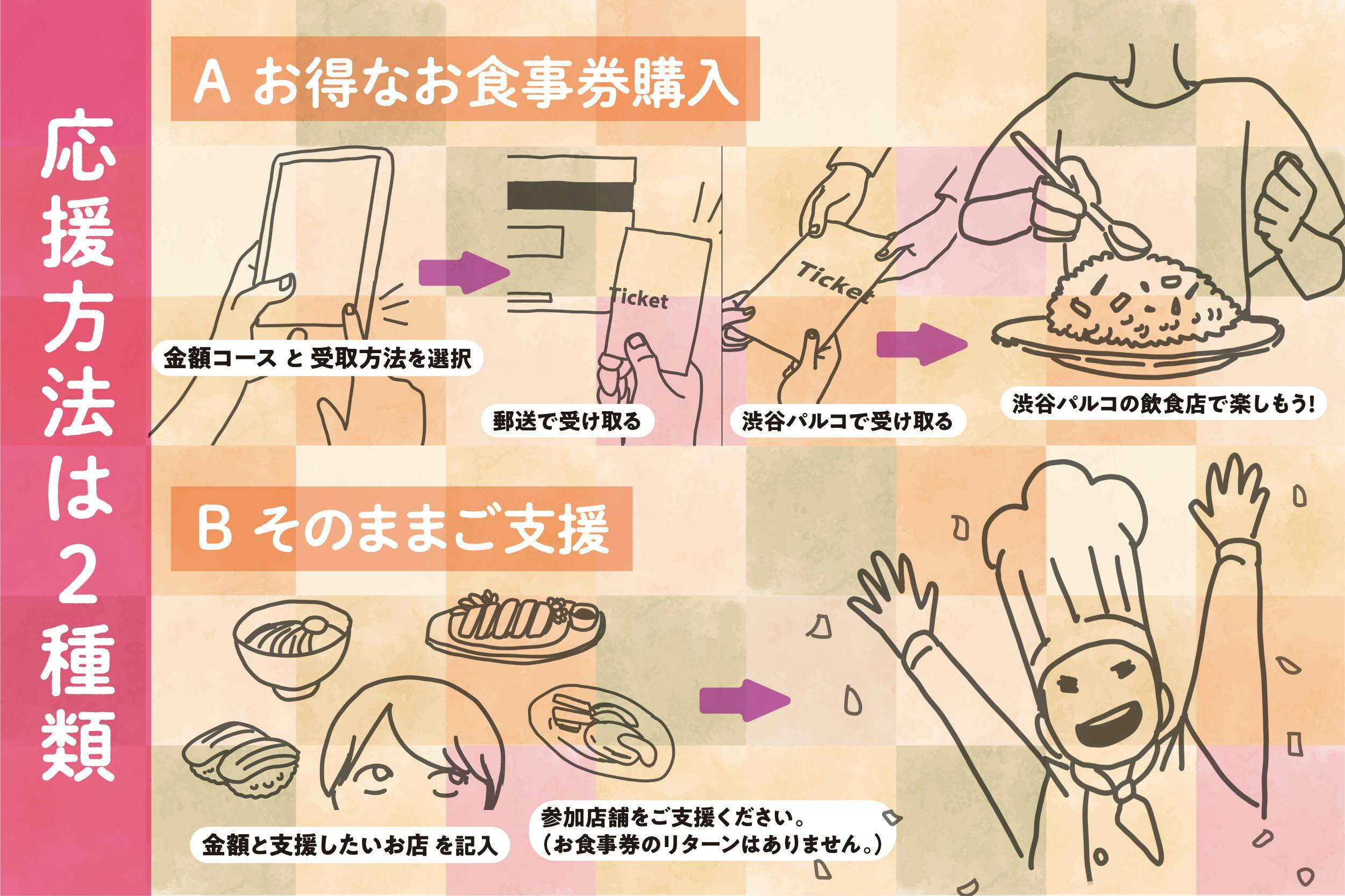 応援方法は2種類

A お得なお食事券購入

金額コース と 受取方法を選択

Ticket

郵送で受け取る

Ticket

渋谷パルコで受け取る

渋谷パルコの飲食店で楽しもう!

B そのままご支援

金額と支援したいお店 を記入

参加店舗をご支援ください。
(お食事券のリターンはありません。)