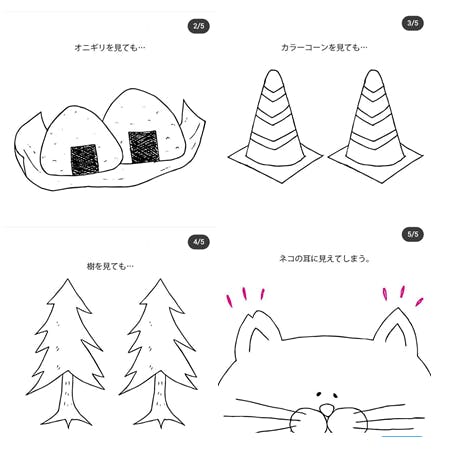 2/5

オニギリを見ても…

3/5

カラーコーンを見ても…

4/5

樹を見ても…

5/5

ネコの耳に見えてしまう。