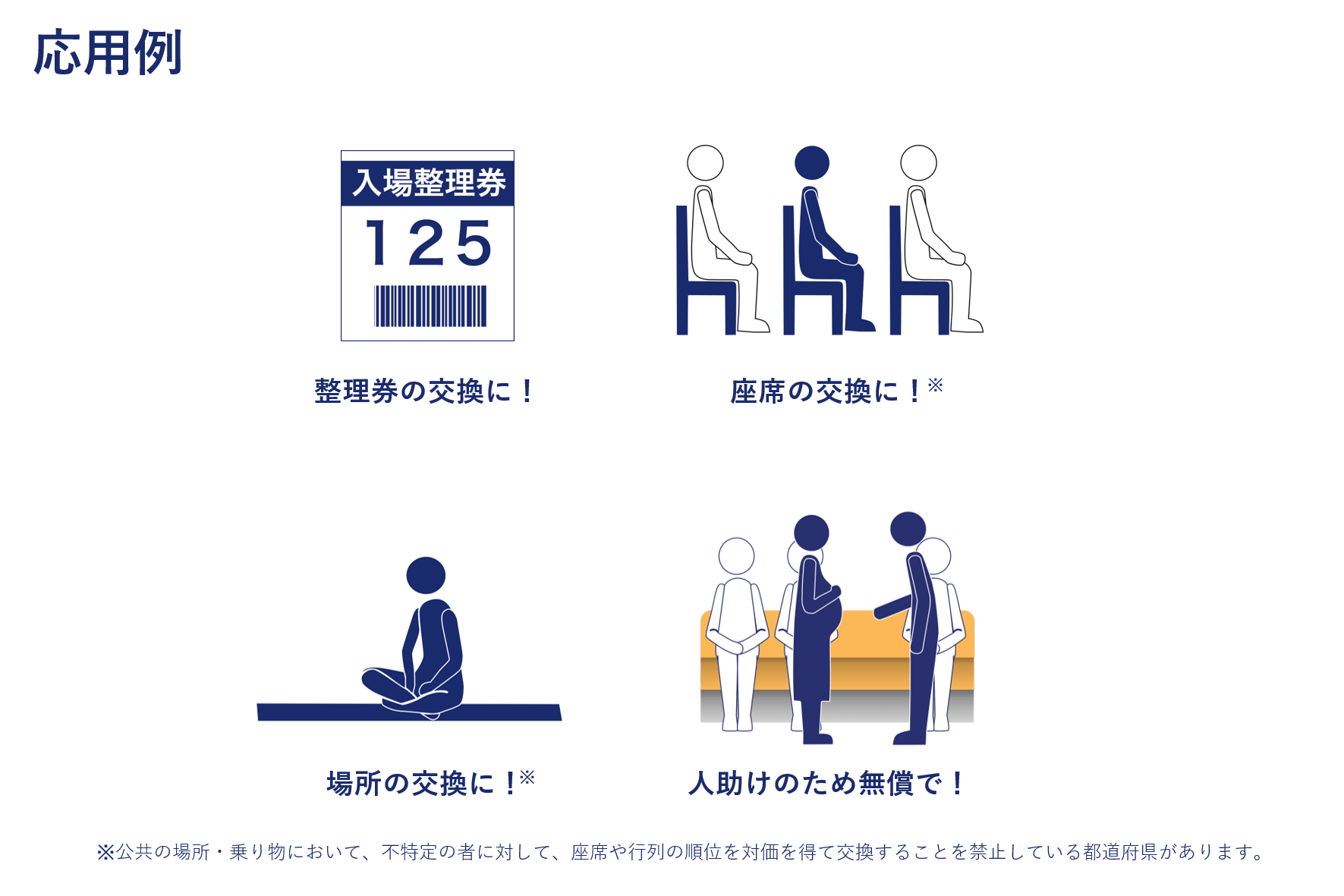 応用例

入場整理券
125

整理券の交換に！

座席の交換に！※

場所の交換に！※

人助けのため無償で！

※公共の場所・乗り物において、不特定の者に対して、座席や行列の順位を対価を得て交換することを禁止している都道府県があります。