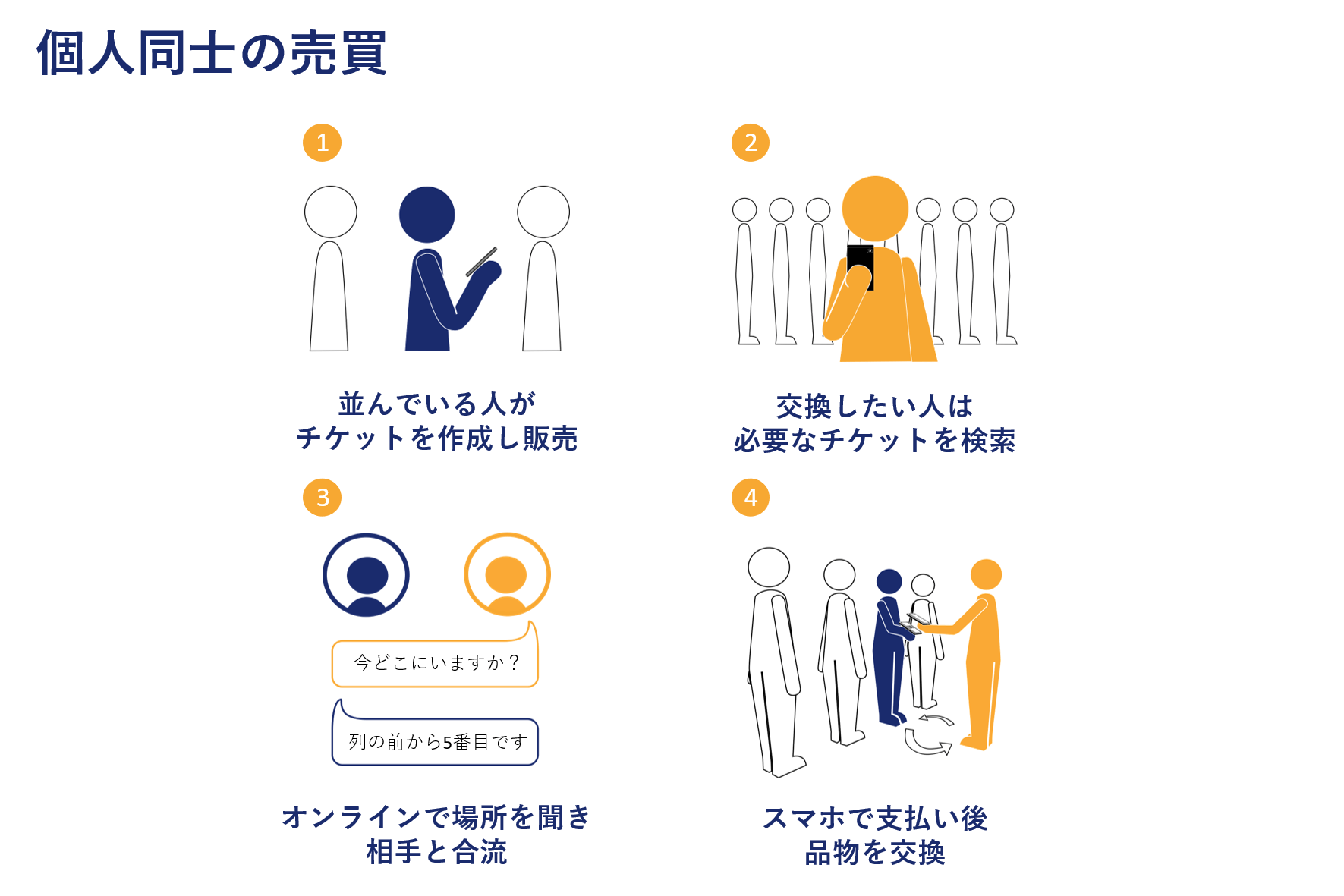 個人同士の売買

1

並んでいる人が
チケットを作成し販売

2

交換したい人は
必要なチケットを検索

3

今どこにいますか？

列の前から5番目です

オンラインで場所を聞き
相手と合流

4

スマホで支払い後
品物を交換