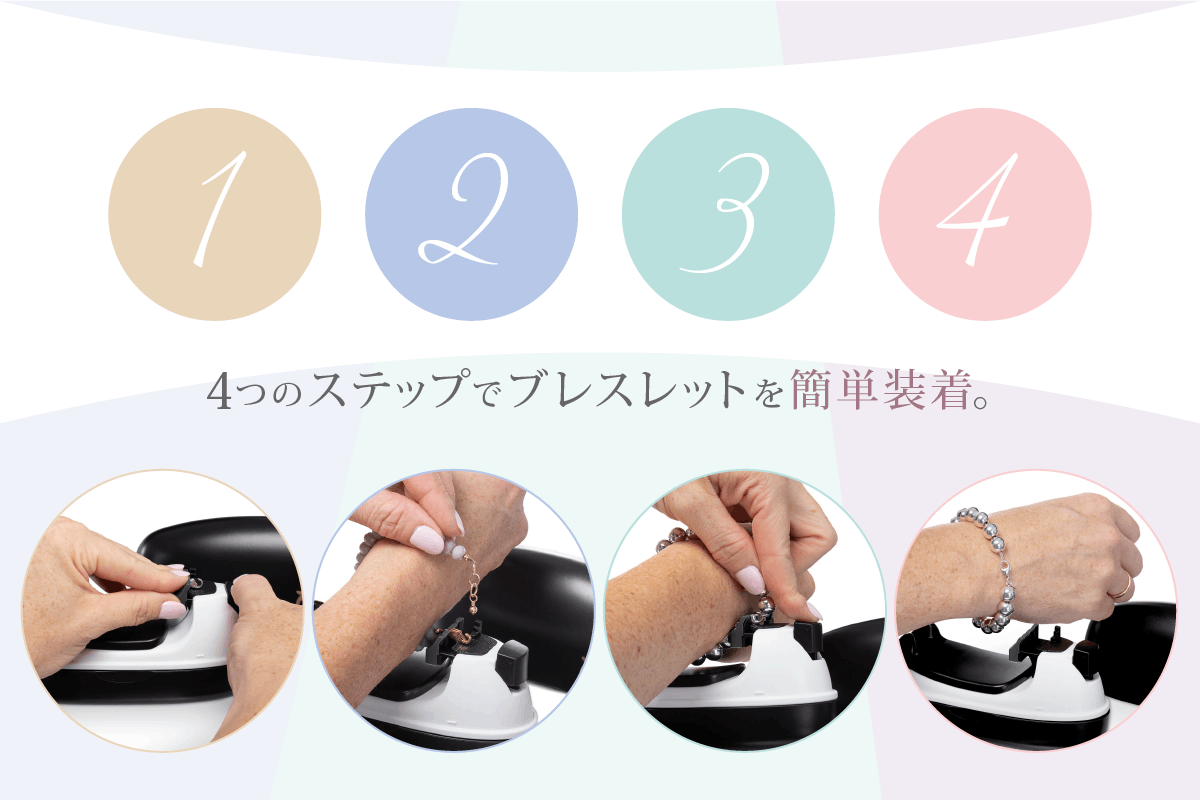 1

2

3

4

4つのステップでブレスレットを簡単装着。