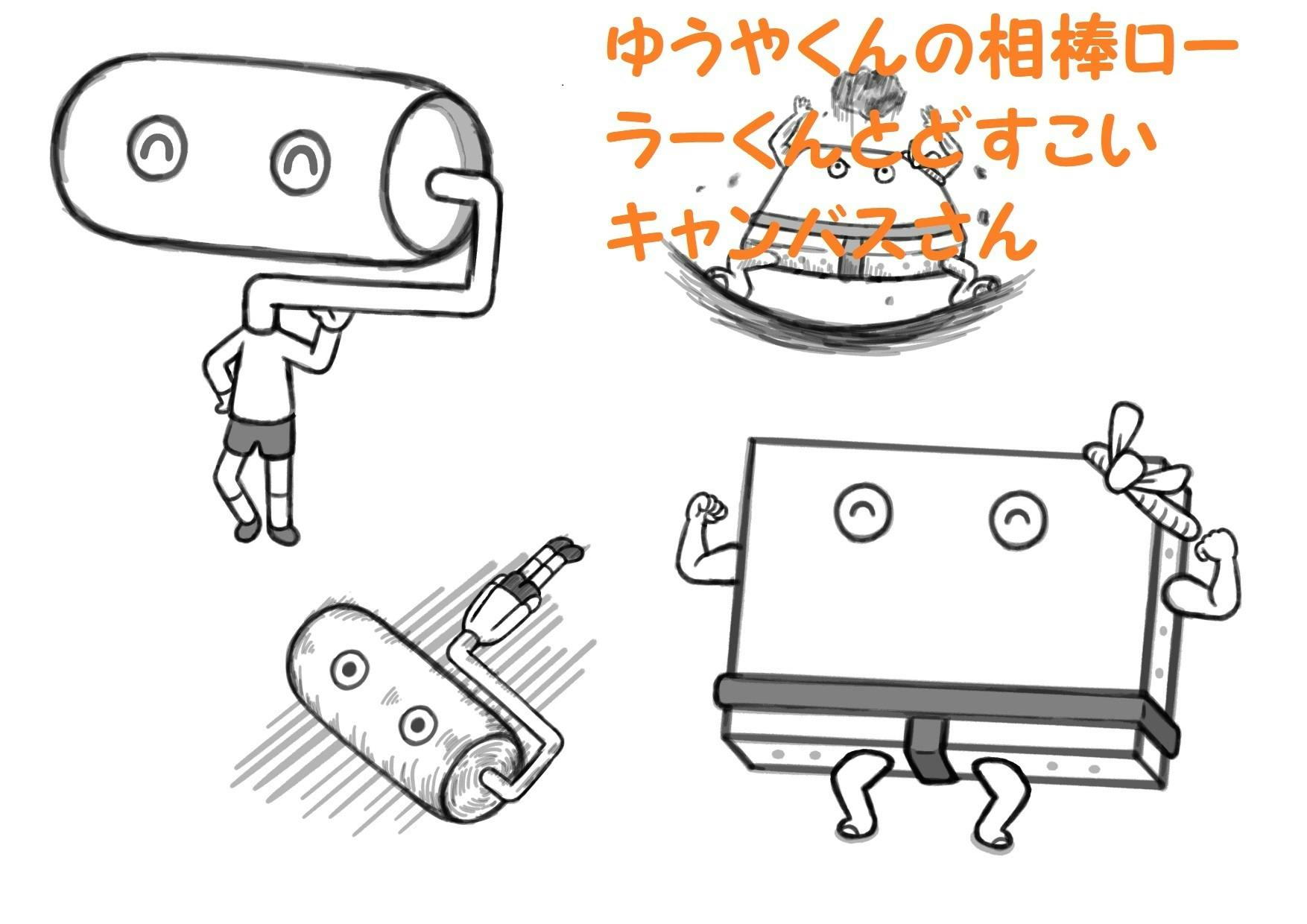 ゆうやくんの相棒ローラーくんとどすこいキャンバスさん