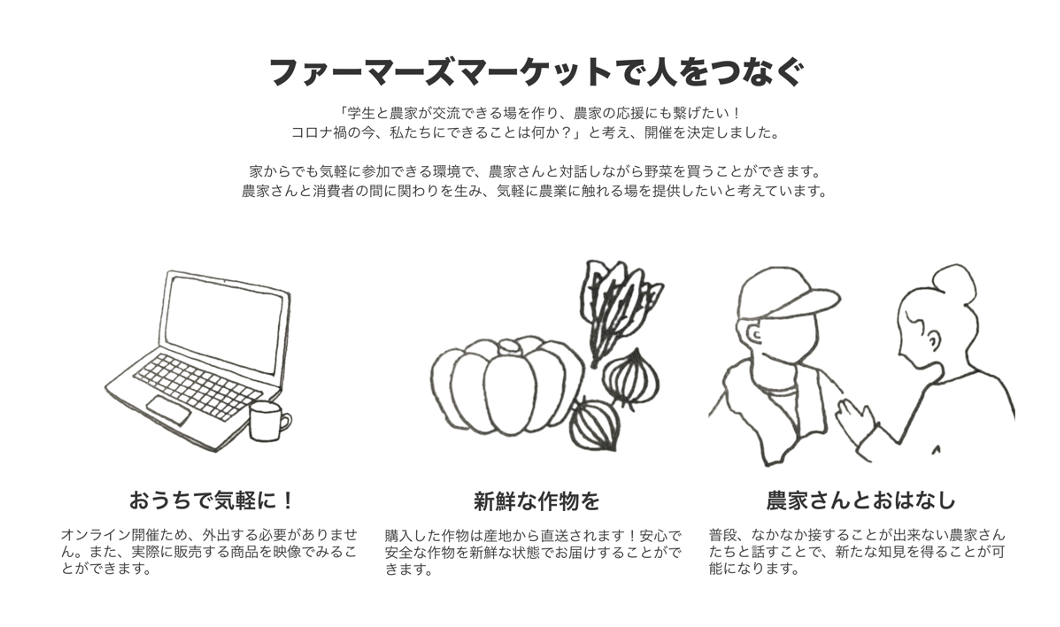 ファーマーズマーケットで人をつなぐ

「学生と農家が交流できる場を作り、農家の応援にも繋げたい！
コロナ禍の今、私たちにできることは何か？」と考え、開催を決定しました。

家からでも気軽に参加できる環境で、農家さんと対話しながら野菜を買うことができます。
農家さんと消費者の間に関わりを生み、気軽に農業に触れる場を提供したいと考えています。

おうちで気軽に！

オンライン開催ため、外出する必要がありません。また、実際に販売する商品を映像でみることができます。

新鮮な作物を

購入した作物は産地から直送されます！安心で安全な作物を新鮮な状態でお届けすることができます。

農家さんとおはなし

普段、なかなか接することが出来ない農家さんたちと話すことで、新たな知見を得ることが可能になります。