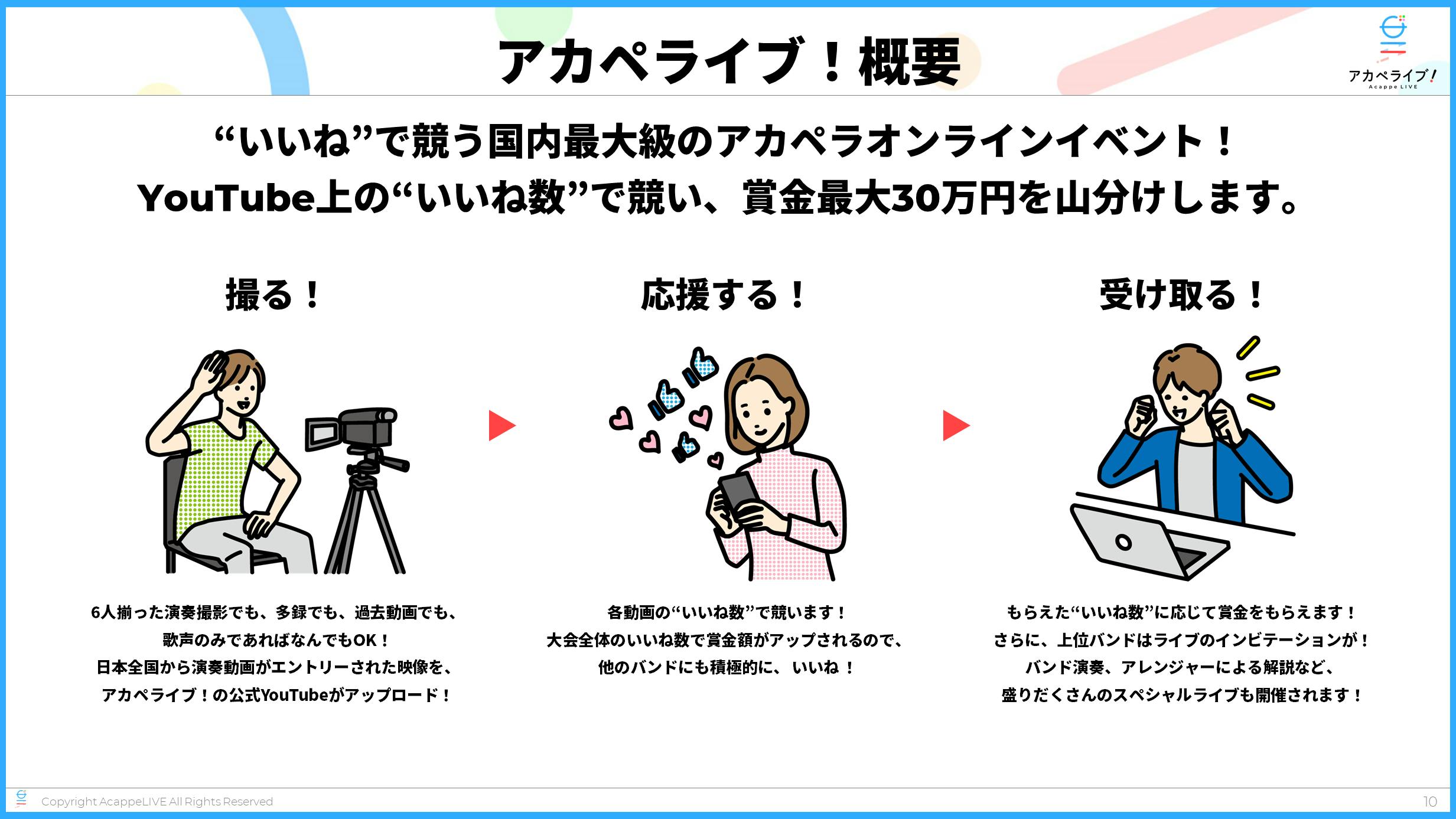 アカペライブ！概要

アカペライブ！
Acappe LIVE

“いいね”で競う国内最大級のアカペラオンラインイベント！
YouTube上の“いいね数”で競い、賞金最大30万円を山分けします。

撮る！

6人揃った演奏撮影でも、多録でも、過去動画でも、
歌声のみであればなんでもOK！
日本全国から演奏動画がエントリーされた映像を、
アカペライブ！の公式YouTubeがアップロード！

応援する！

各動画の“いいね数”で競います！
大会全体のいいね数で賞金額がアップされるので、
他のバンドにも積極的に、いいね！

受け取る！

もらえた“いいね数”に応じて賞金をもらえます！
さらに、上位バンドはライブのインビテーションが！
バンド演奏、アレンジャーによる解説など、
盛りだくさんのスペシャルライブも開催されます！

Copyright AcappeLIVE All Rights Reserved

10