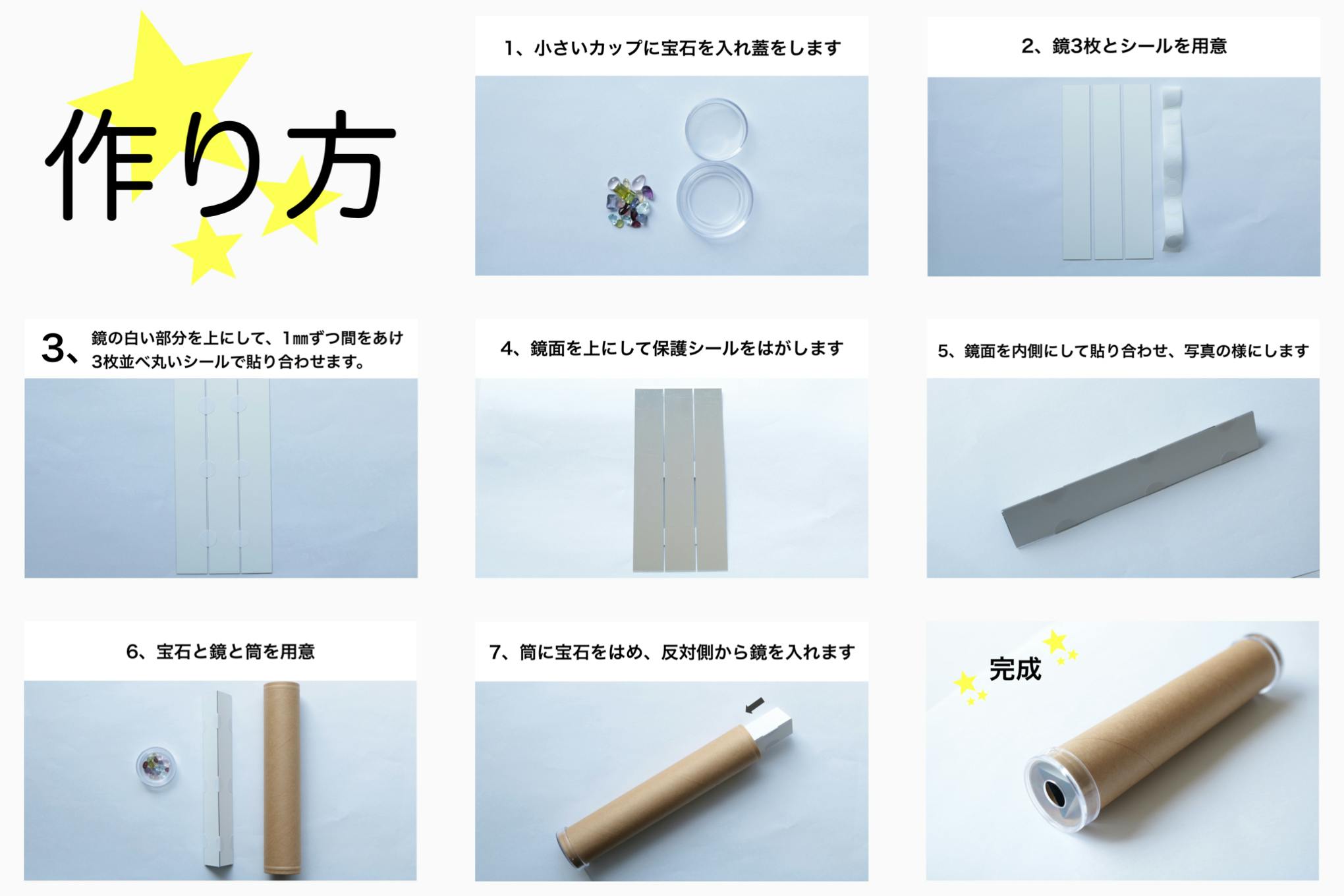 作り方

1、小さいカップに宝石を入れ蓋をします

2、鏡3枚とシールを用意

3、鏡の白い部分を上にして、1㎜ずつ間をあけ3枚並べ丸いシールで貼り合わせます。

4、鏡面を上にして保護シールをはがします

5、鏡面を内側にして貼り合わせ、写真の様にします

6、宝石と鏡と筒を用意

7、筒に宝石をはめ、反対側から鏡を入れます

完成