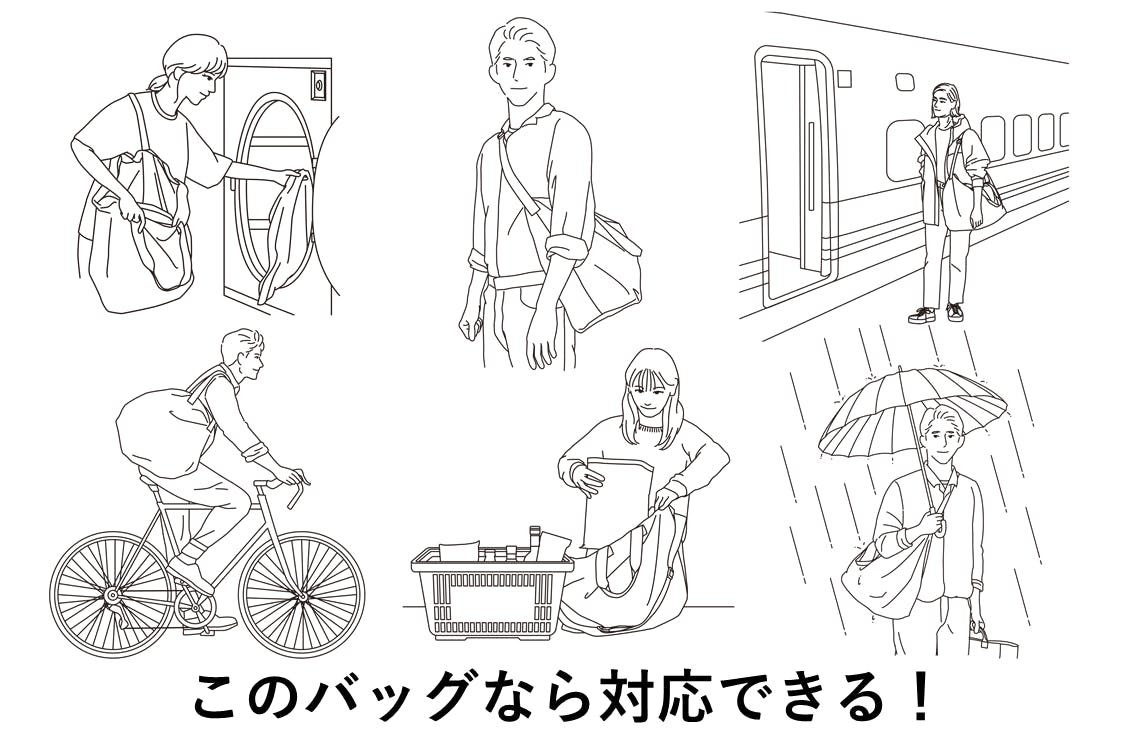 このバッグなら対応できる！