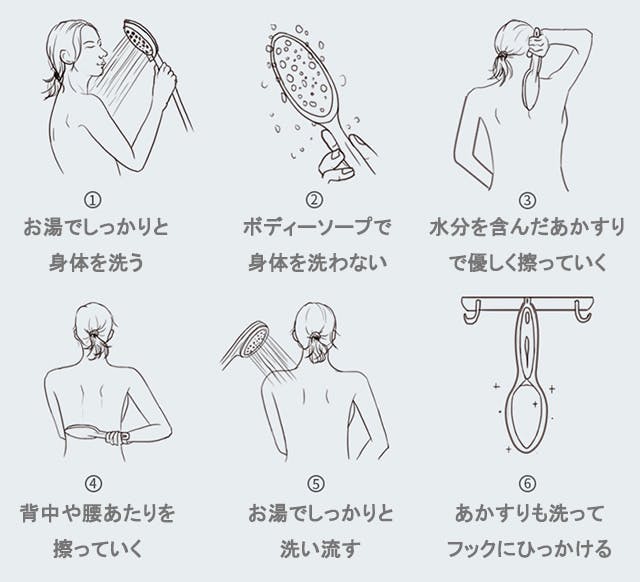 ①
お湯でしっかりと
身体を洗う

②
ボディーソープで
身体を洗わない

③
水分を含んだあかすり
で優しく擦っていく

④
背中や腰あたりを
擦っていく

⑤
お湯でしっかりと
洗い流す

⑥
あかすりも洗って
フックにひっかける