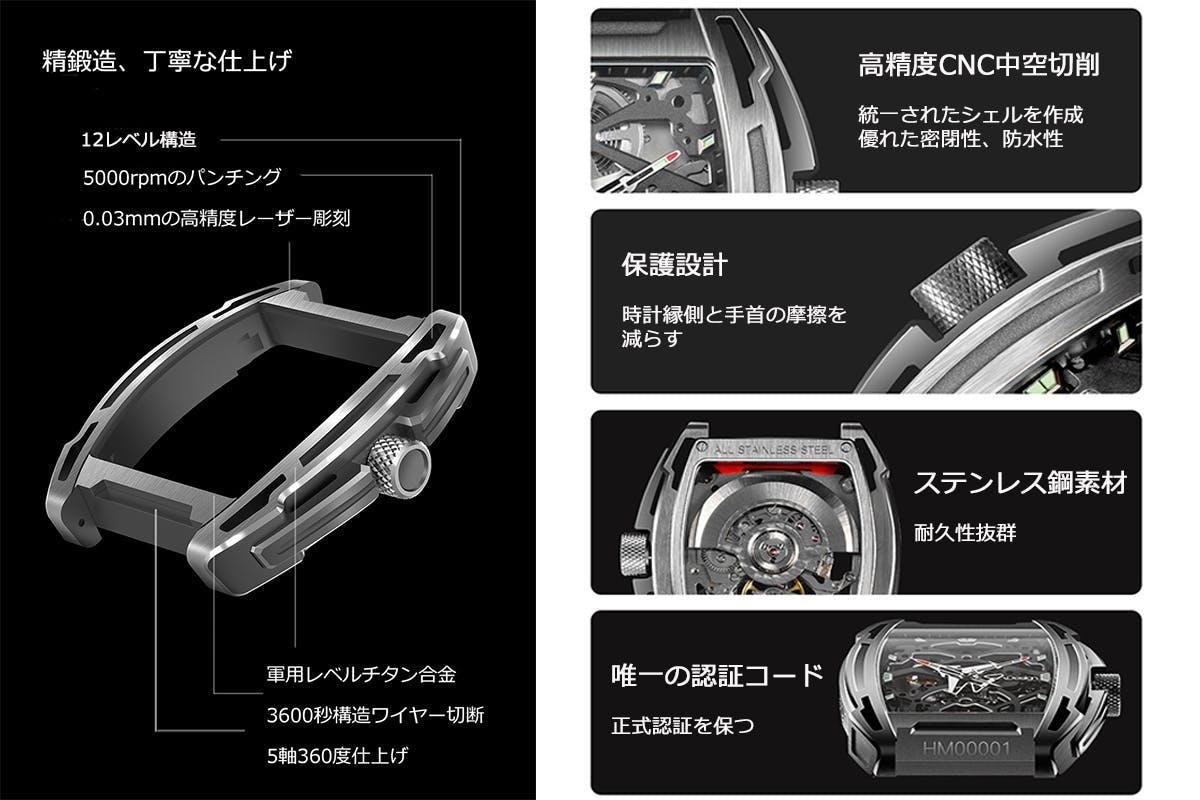 精鍛造、丁寧な仕上げ

12レベル構造

5000rpmのパンチング

0.03mmの高精度レーザー彫刻

軍用レベルチタン合金

3600秒構造ワイヤー切断

5軸360度仕上げ

高精度CNC中空切削

統一されたシェルを作成
優れた密閉性、防水性

保護設計

時計縁側と手首の摩擦を減らす

ALL STAINLESS STEEL

ステンレス鋼素材

耐久性抜群

唯一の認証コード

正式認証を保つ

HM00001